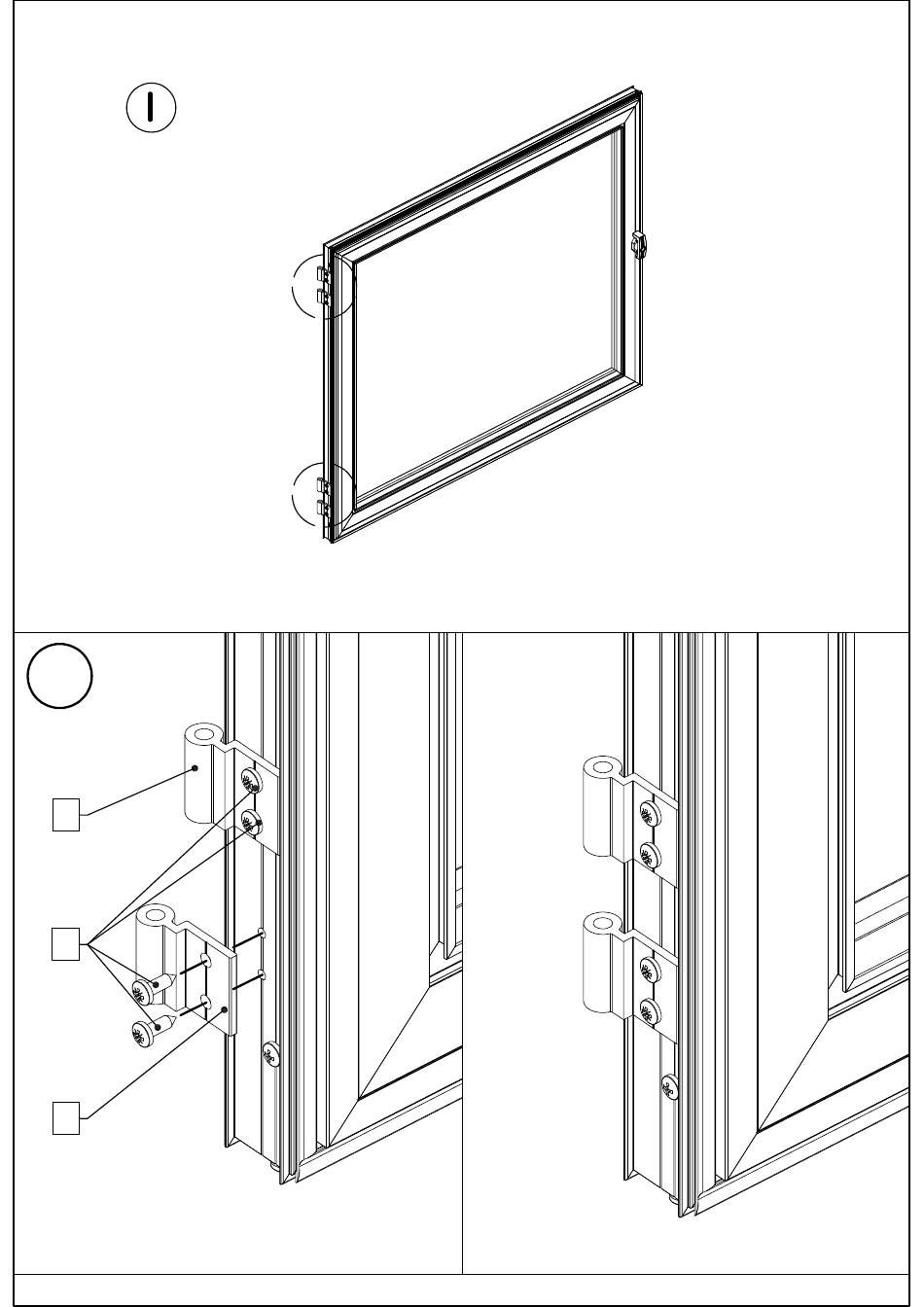 I