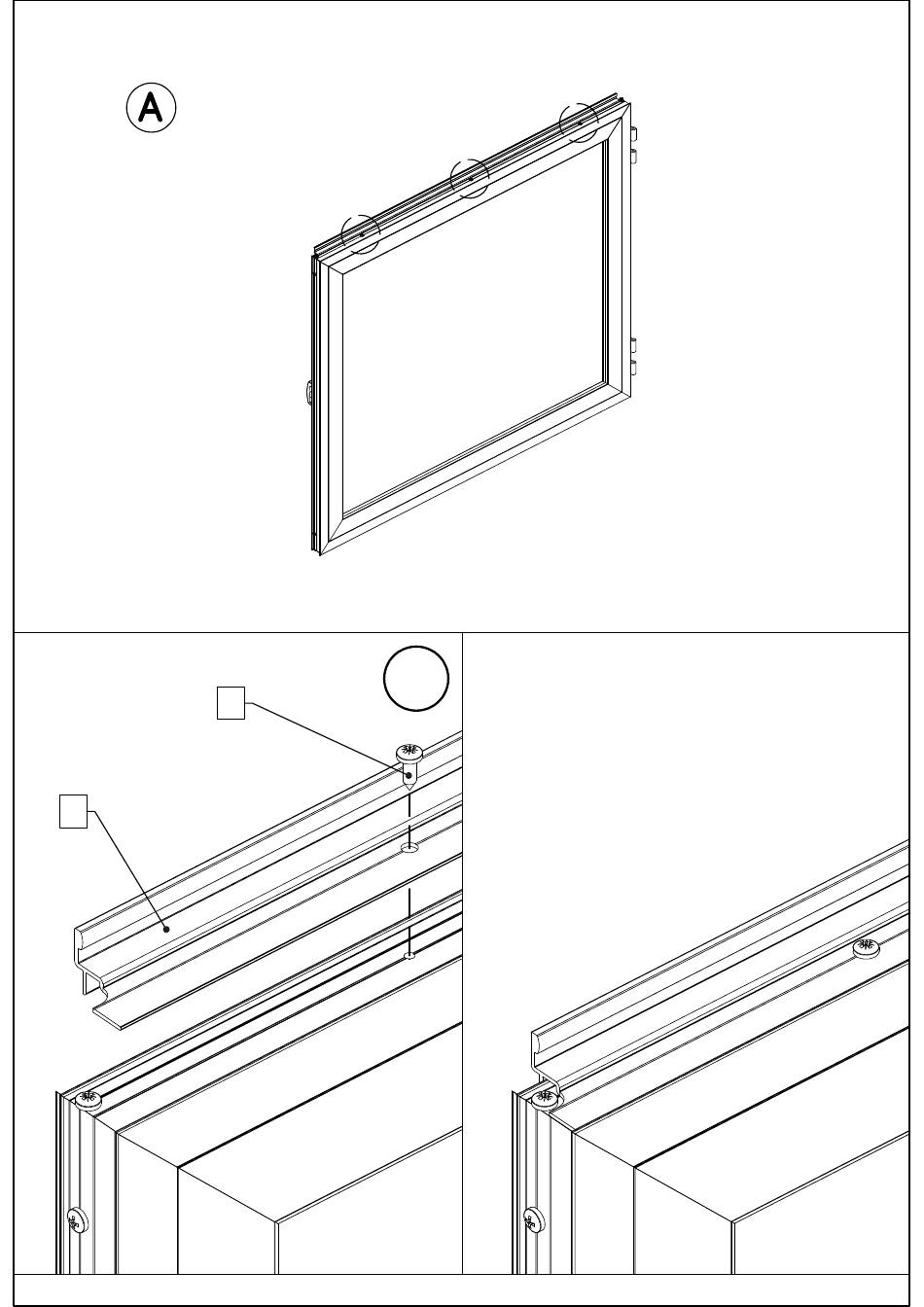 A