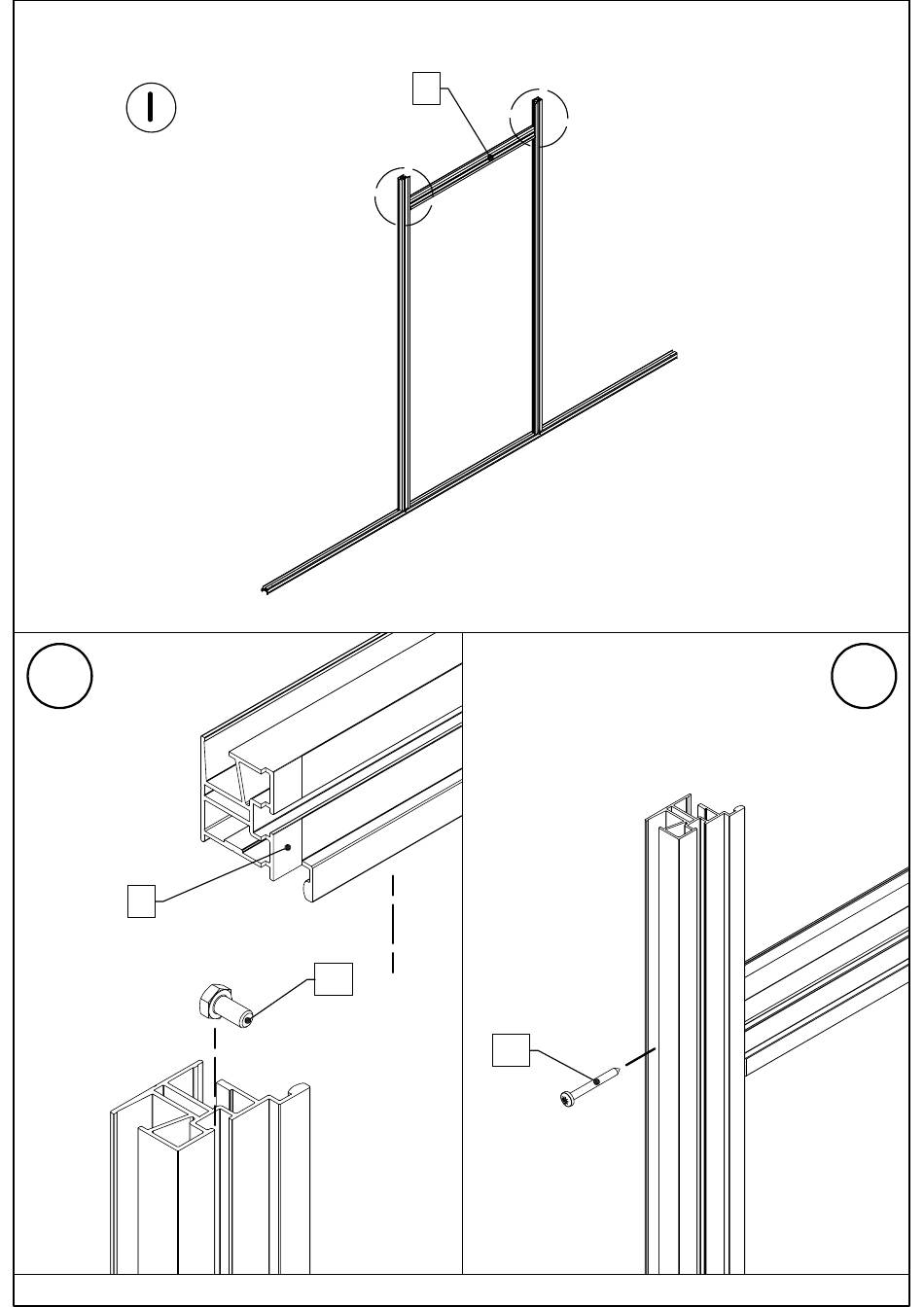 I