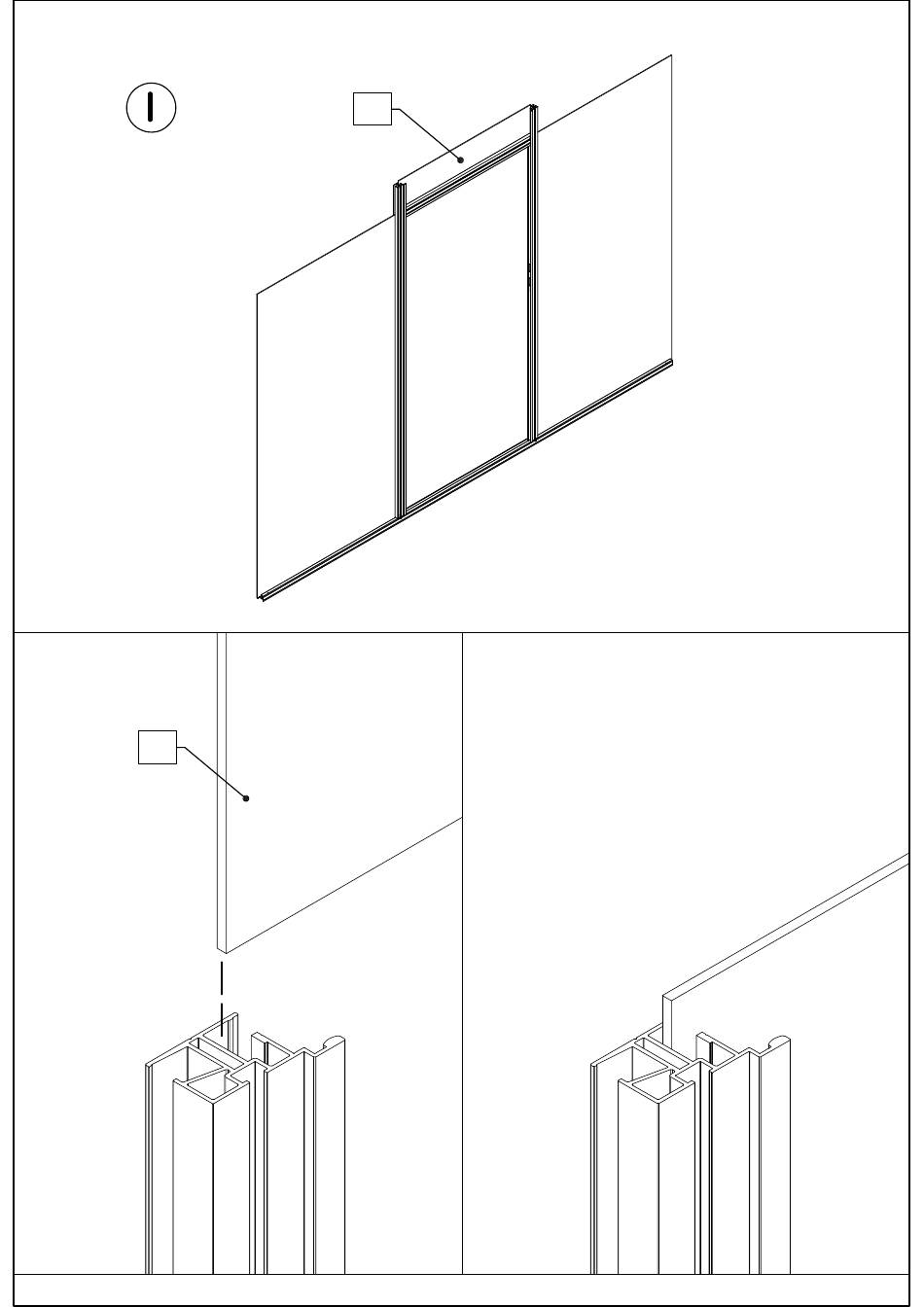 I