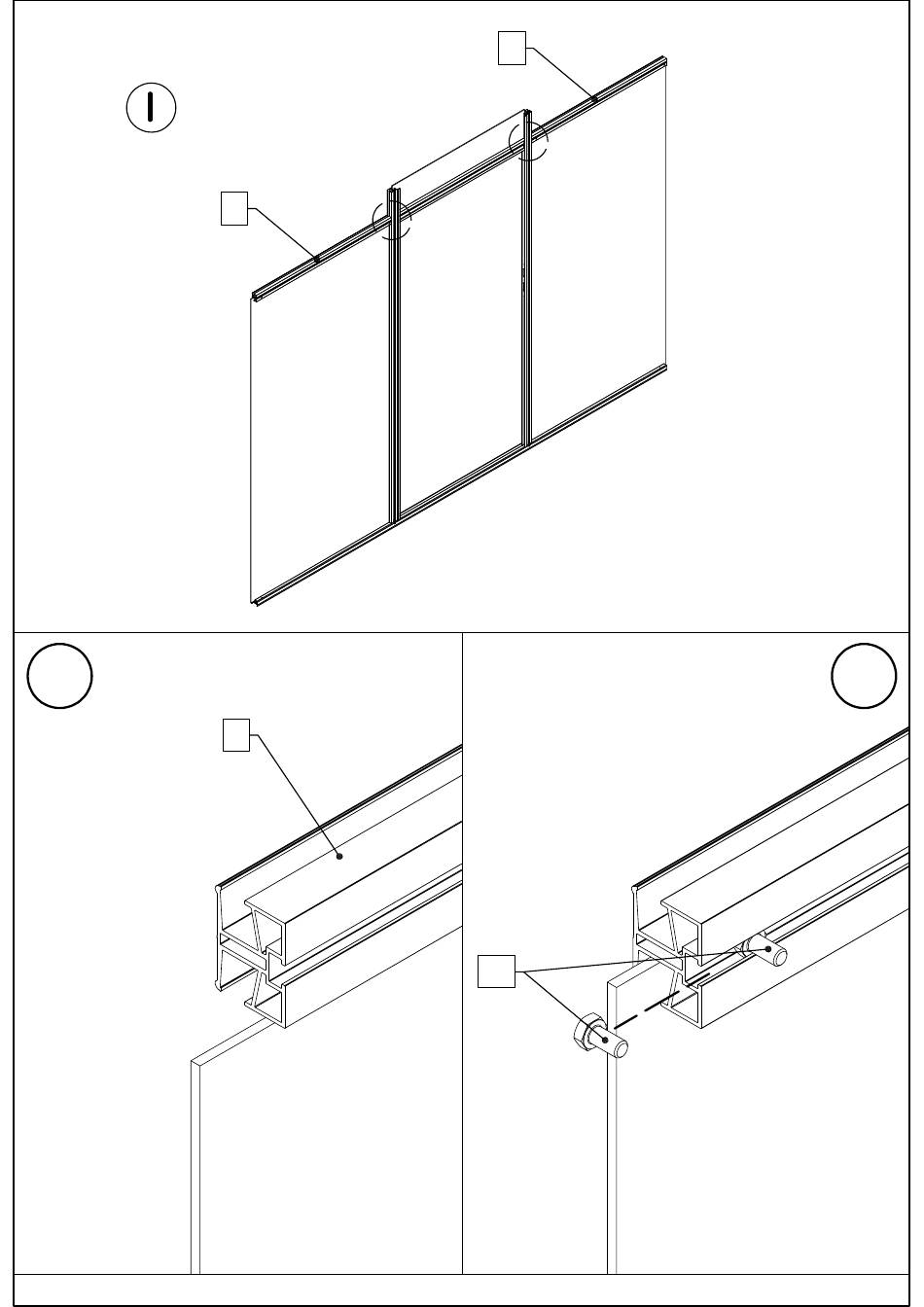 I