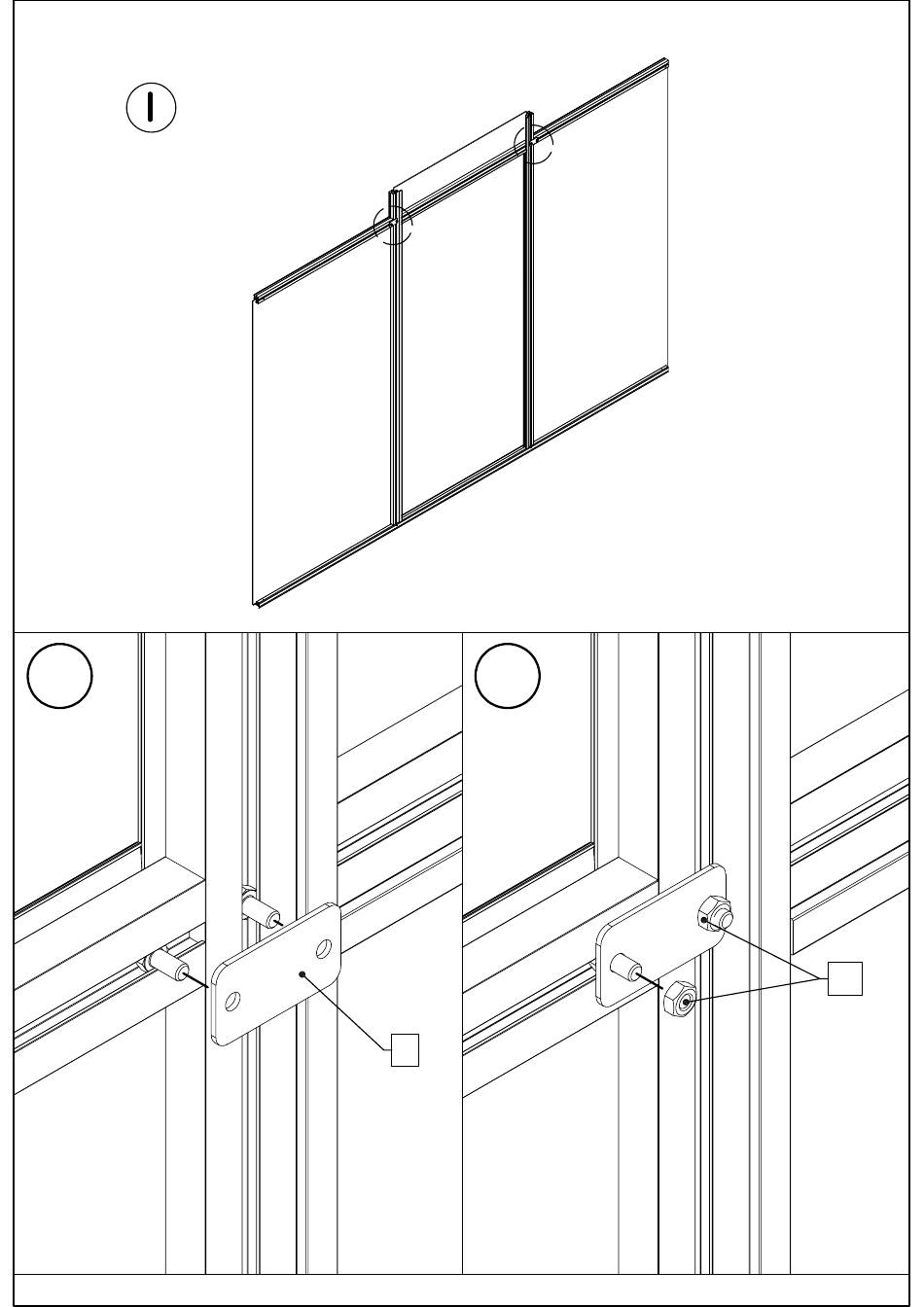 I