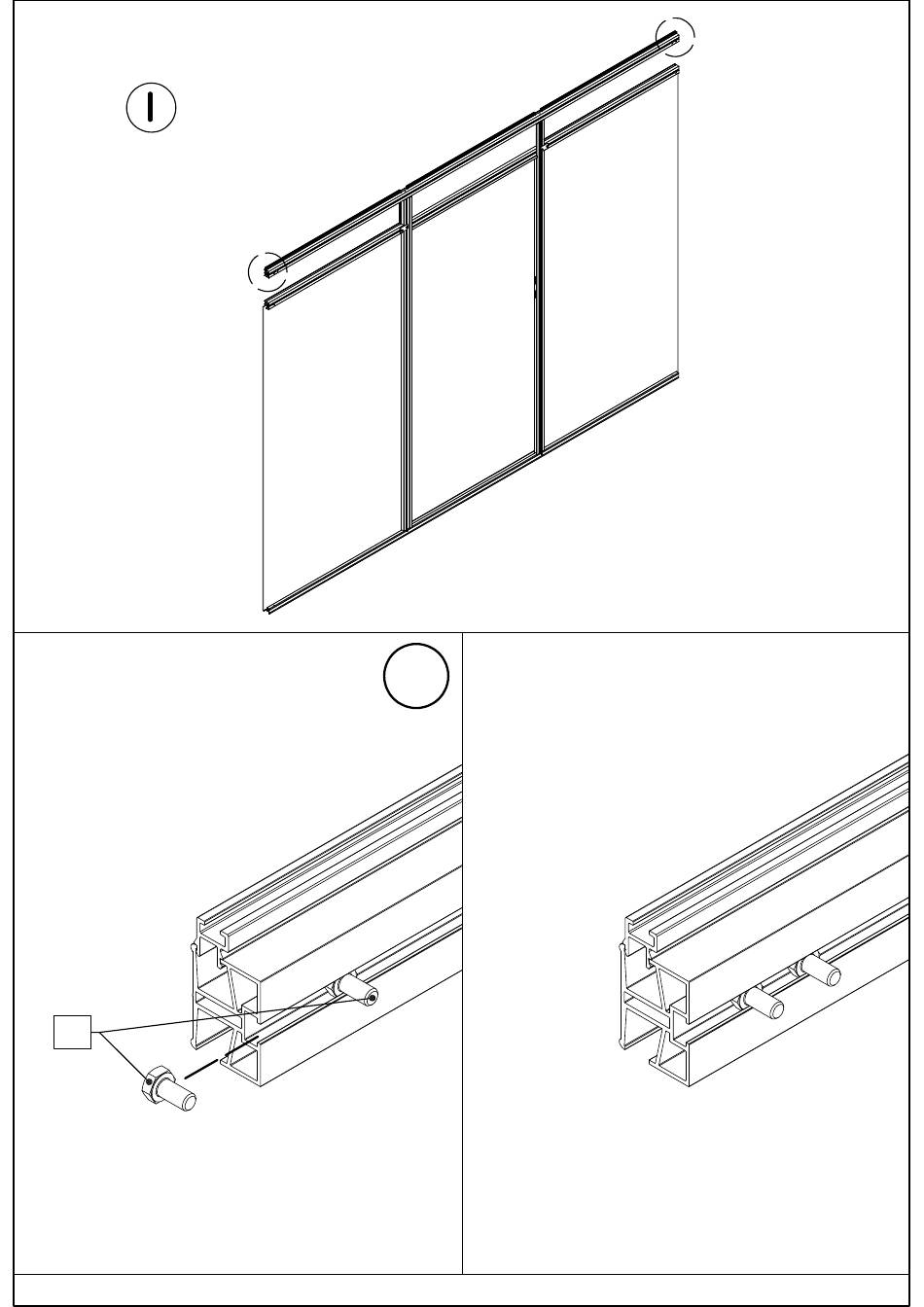 I