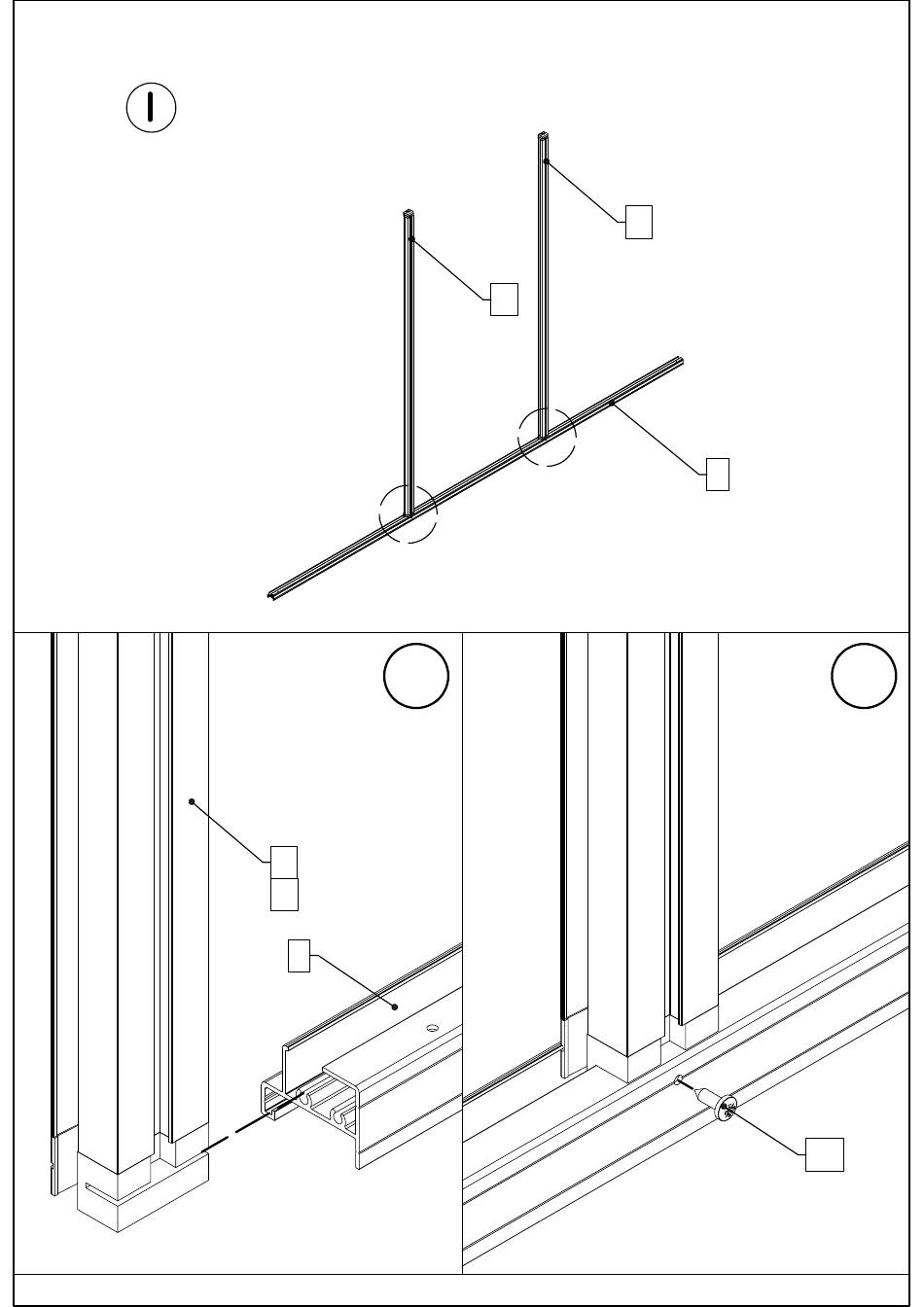 I