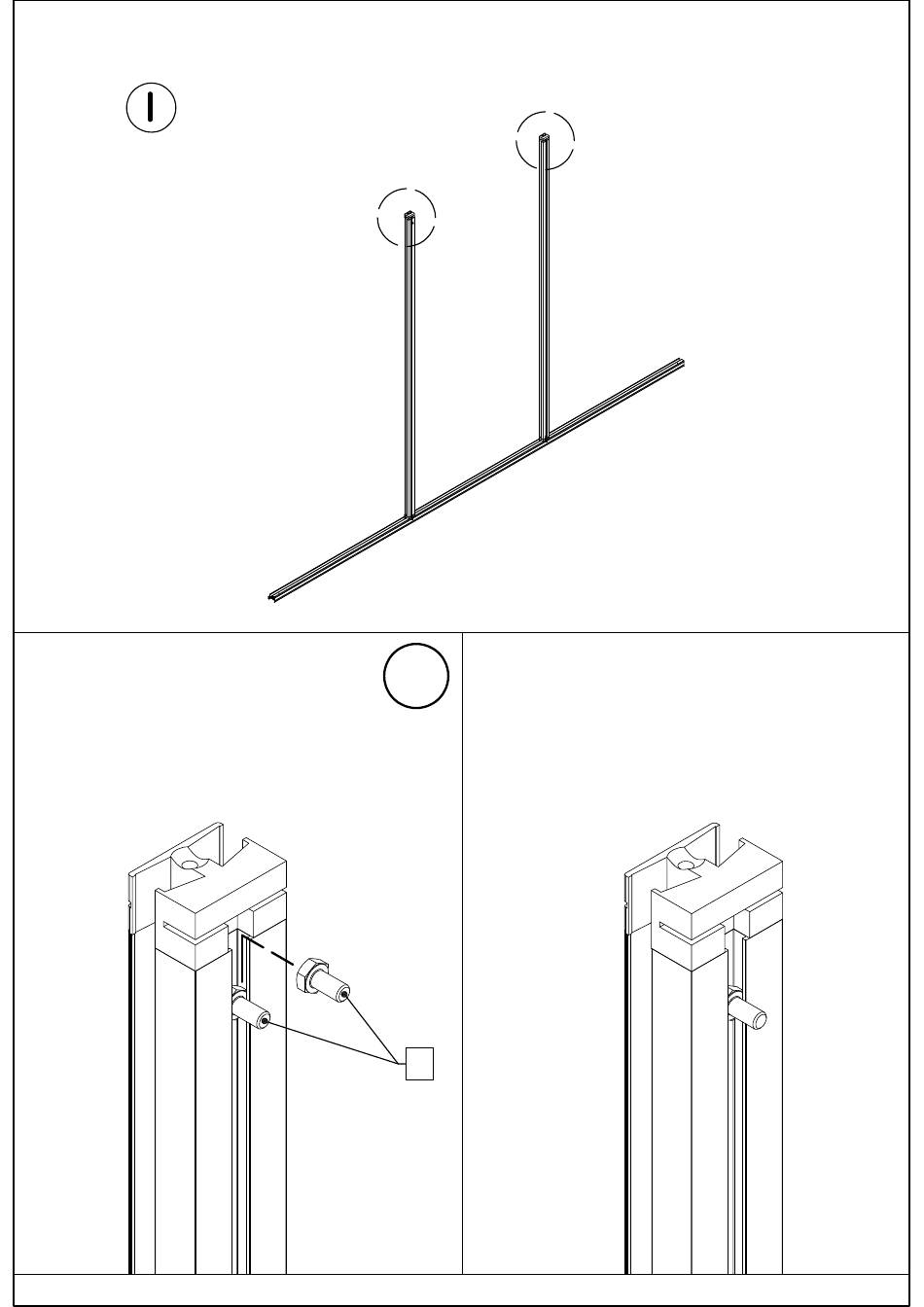 I