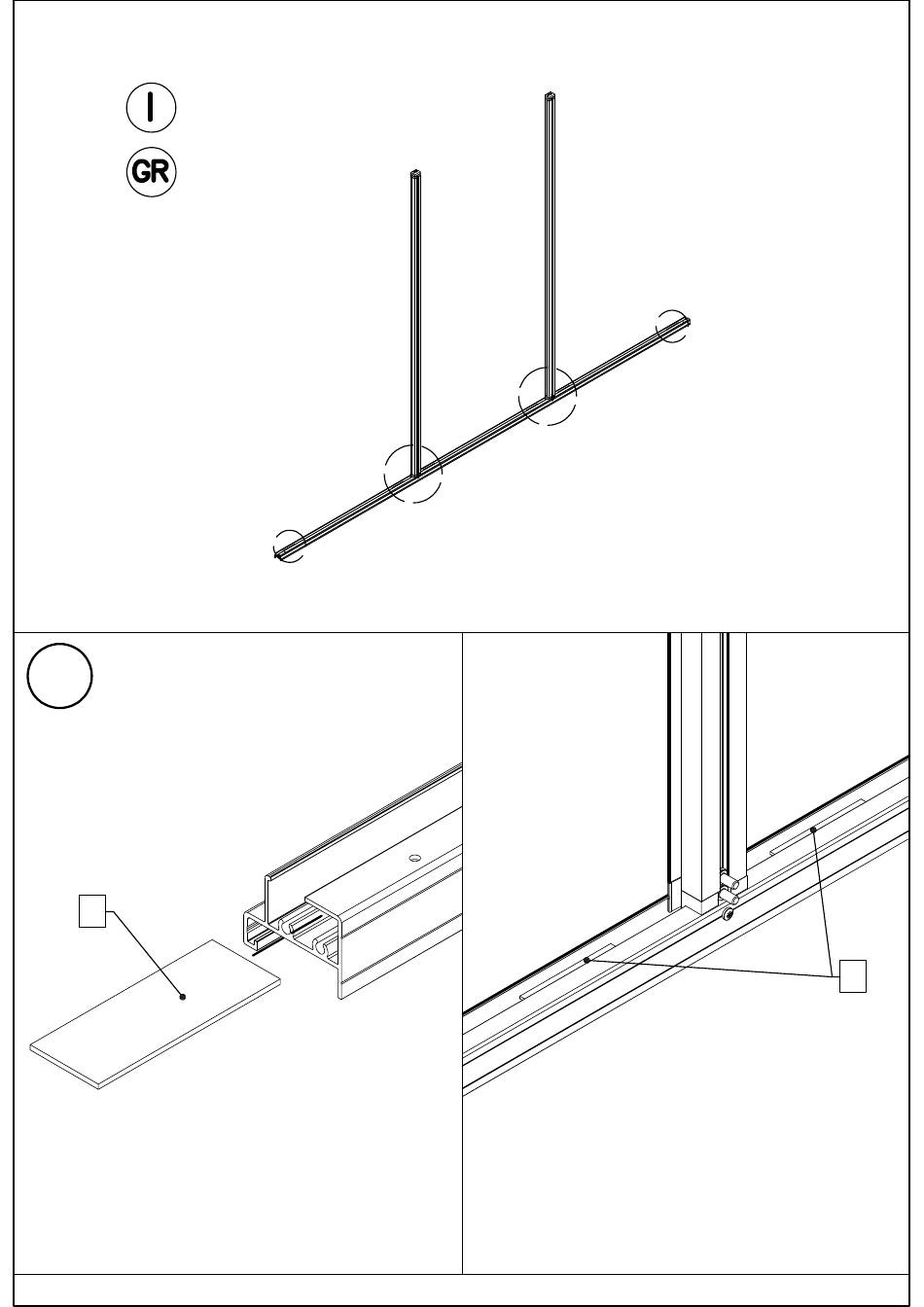 I

GR