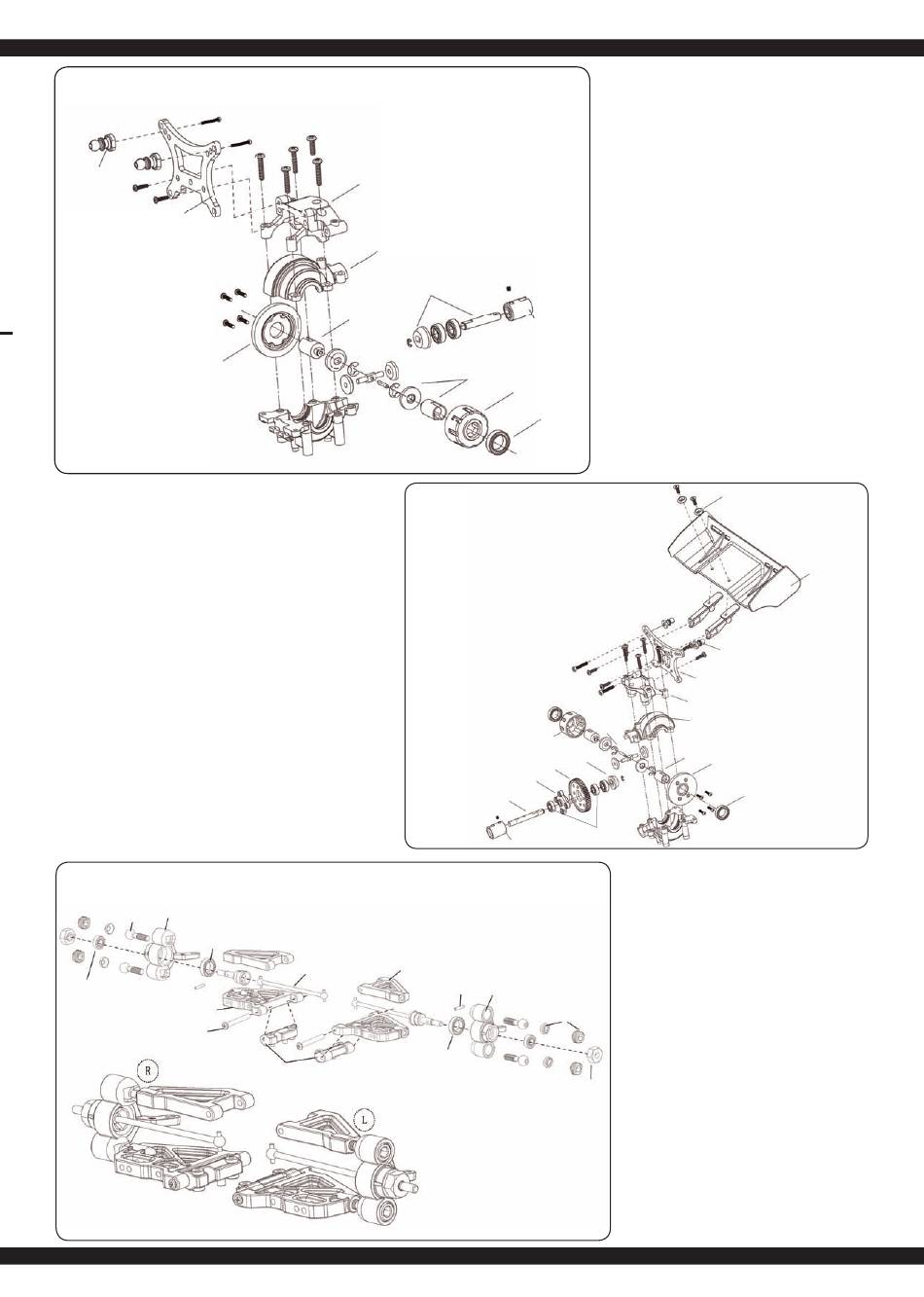 R

L