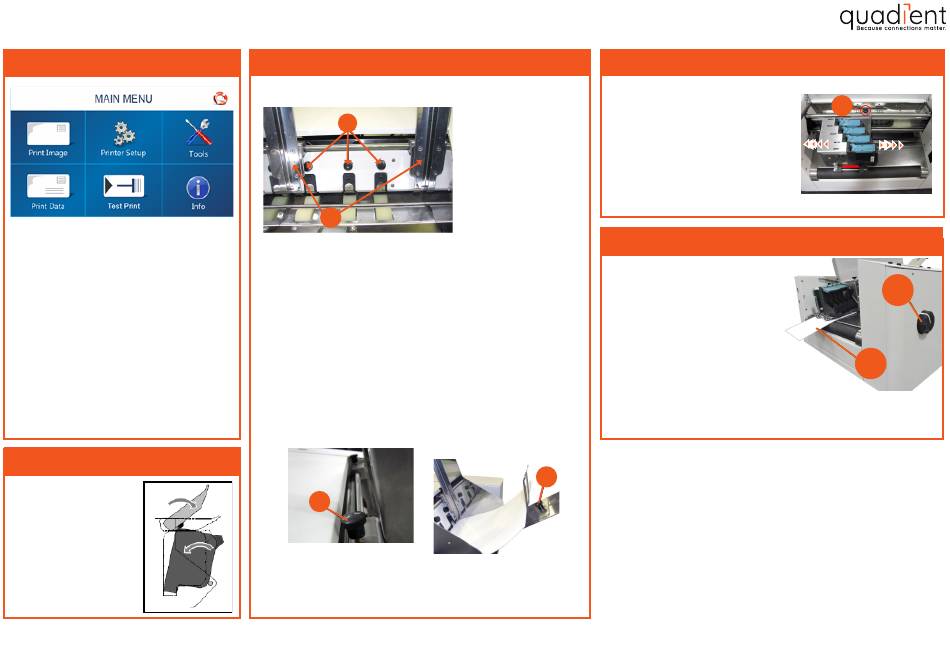 quadient
Because connections matter.

MAIN MENU

Print Image

Printer Setup

Tools

Print Data

Test Print

Info