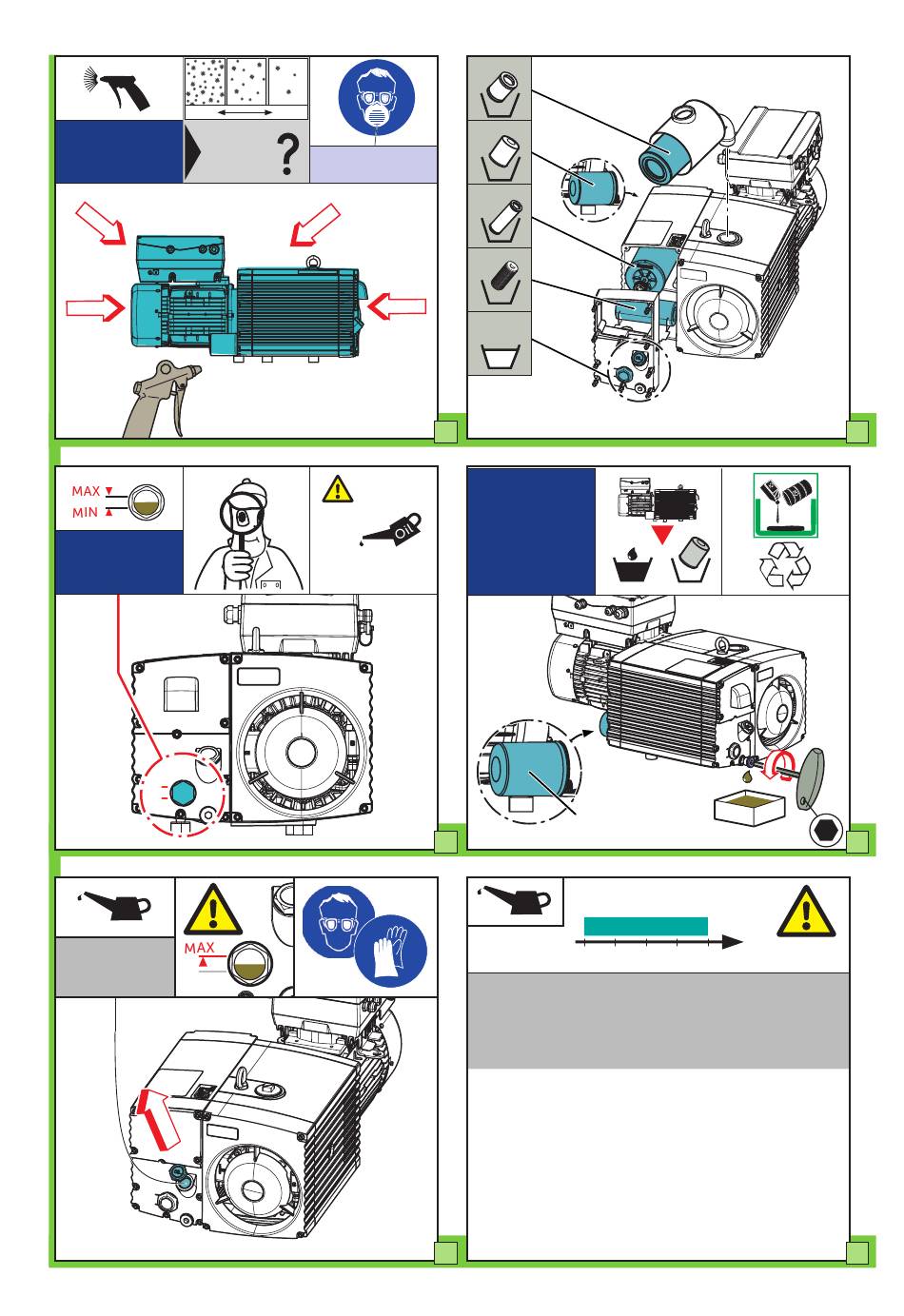 ?

MAX
MIN

Oil

MAX