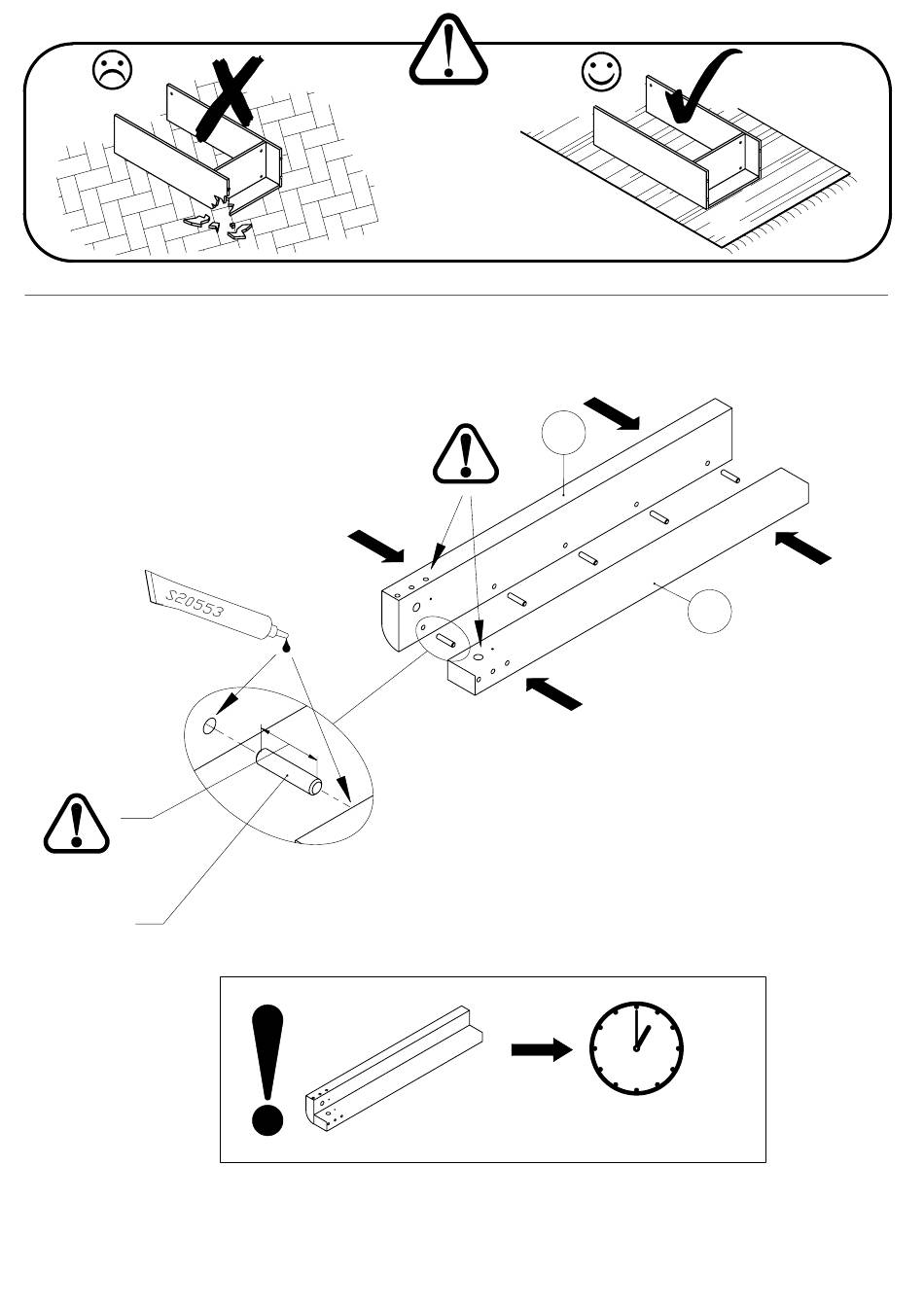 S20553