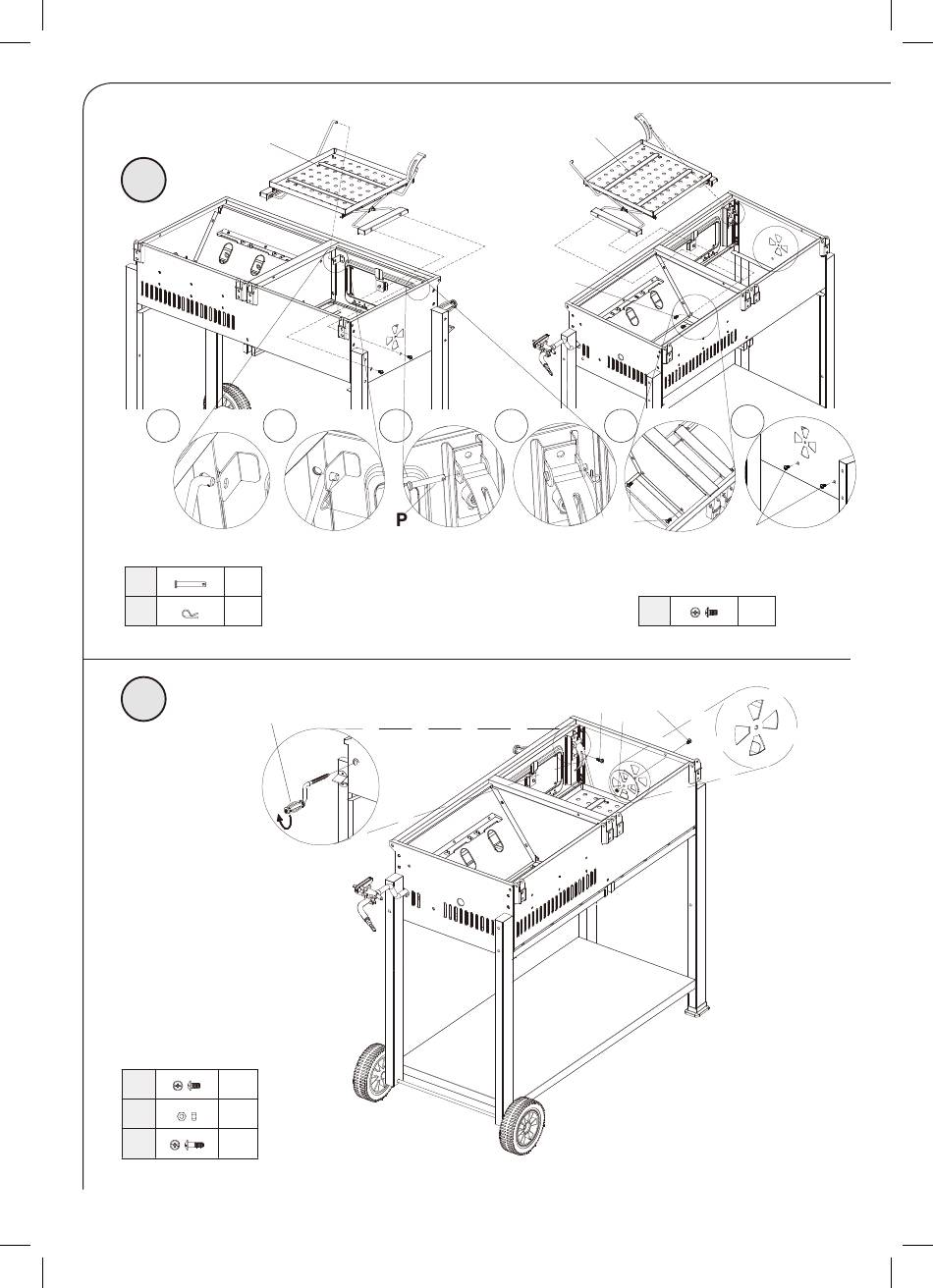 P