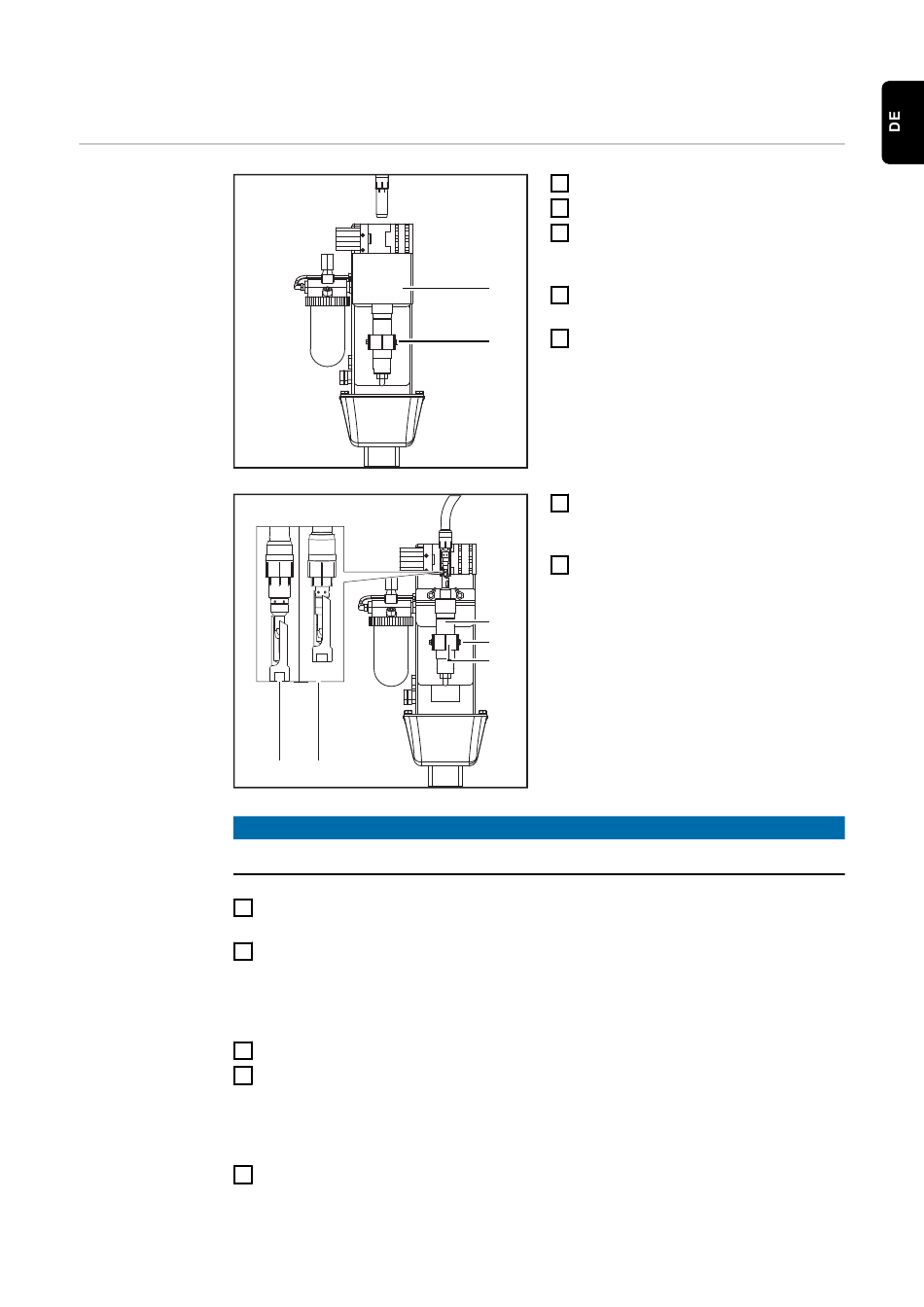 DE