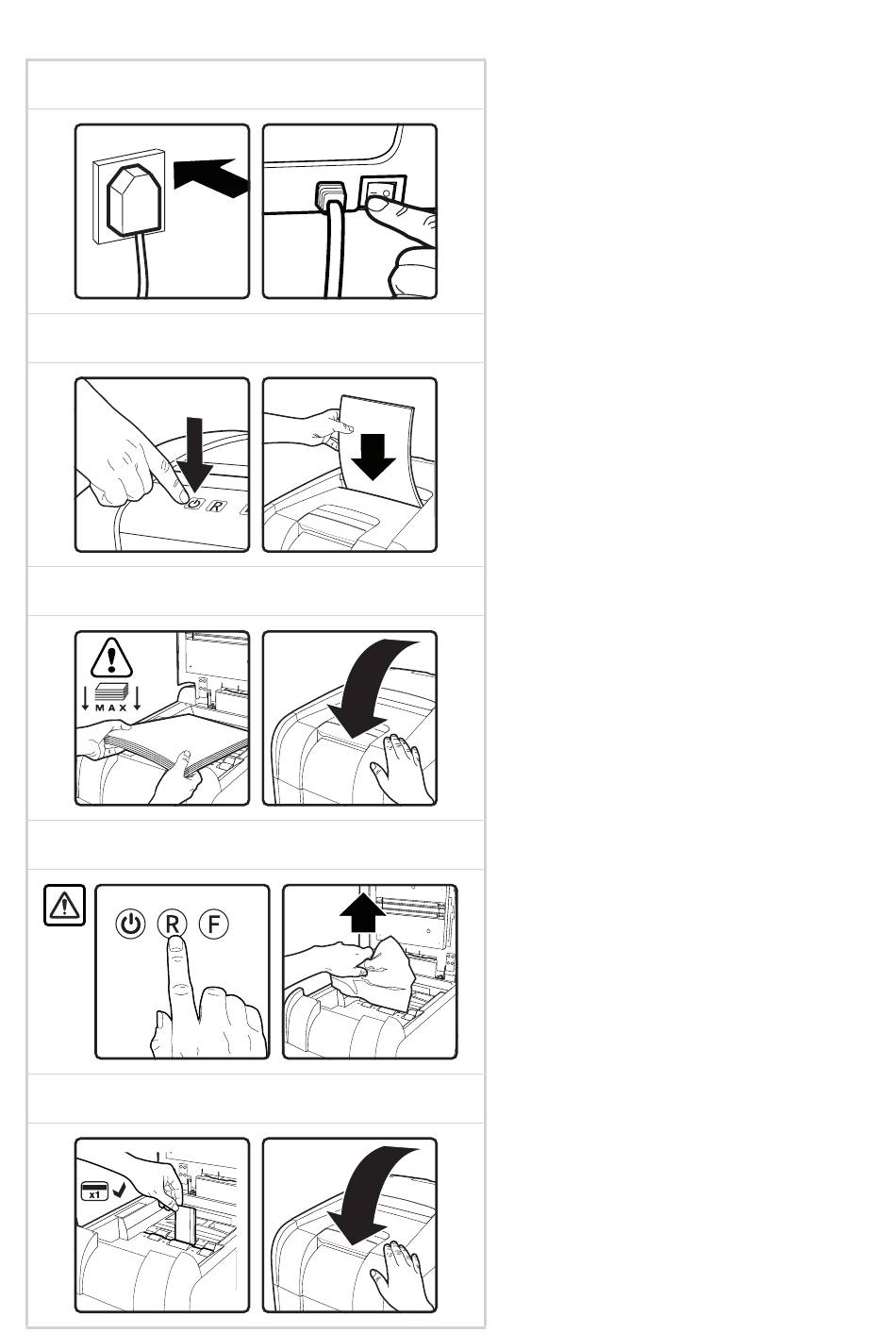 R

MAX

R F

x1