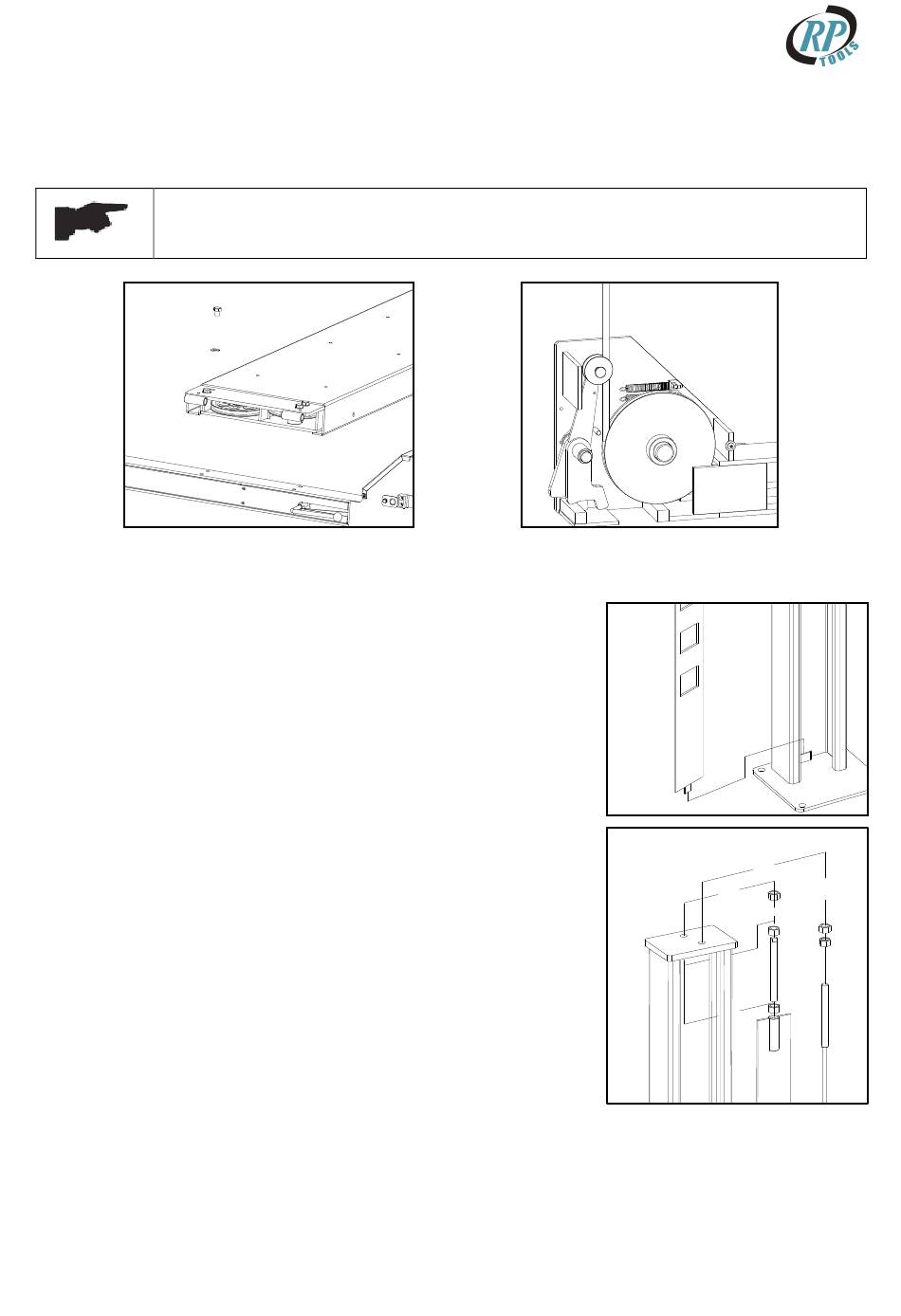 RP TOOLS