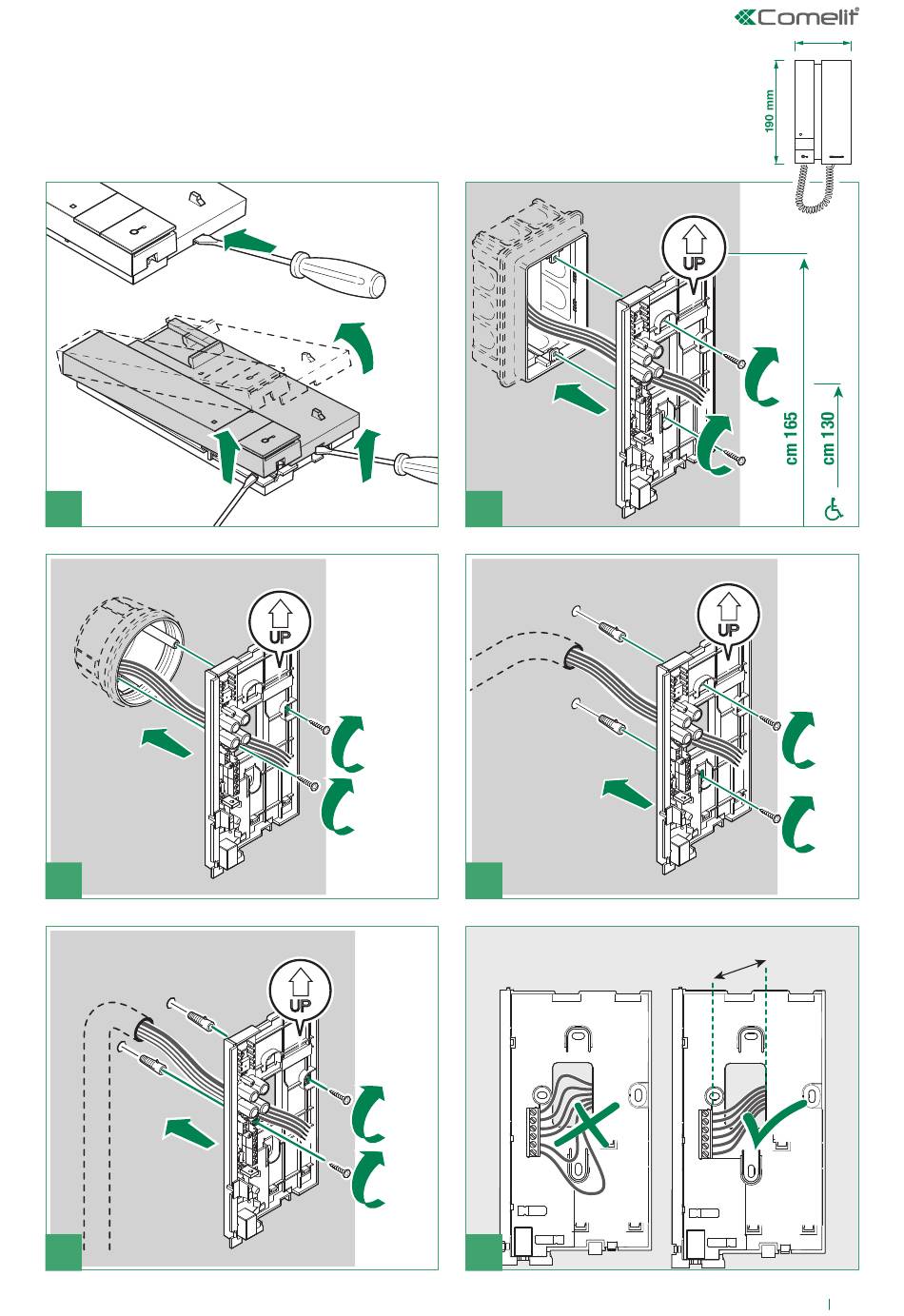 Comelit

190 mm

UP

cm 165

cm 130

UP

UP

UP