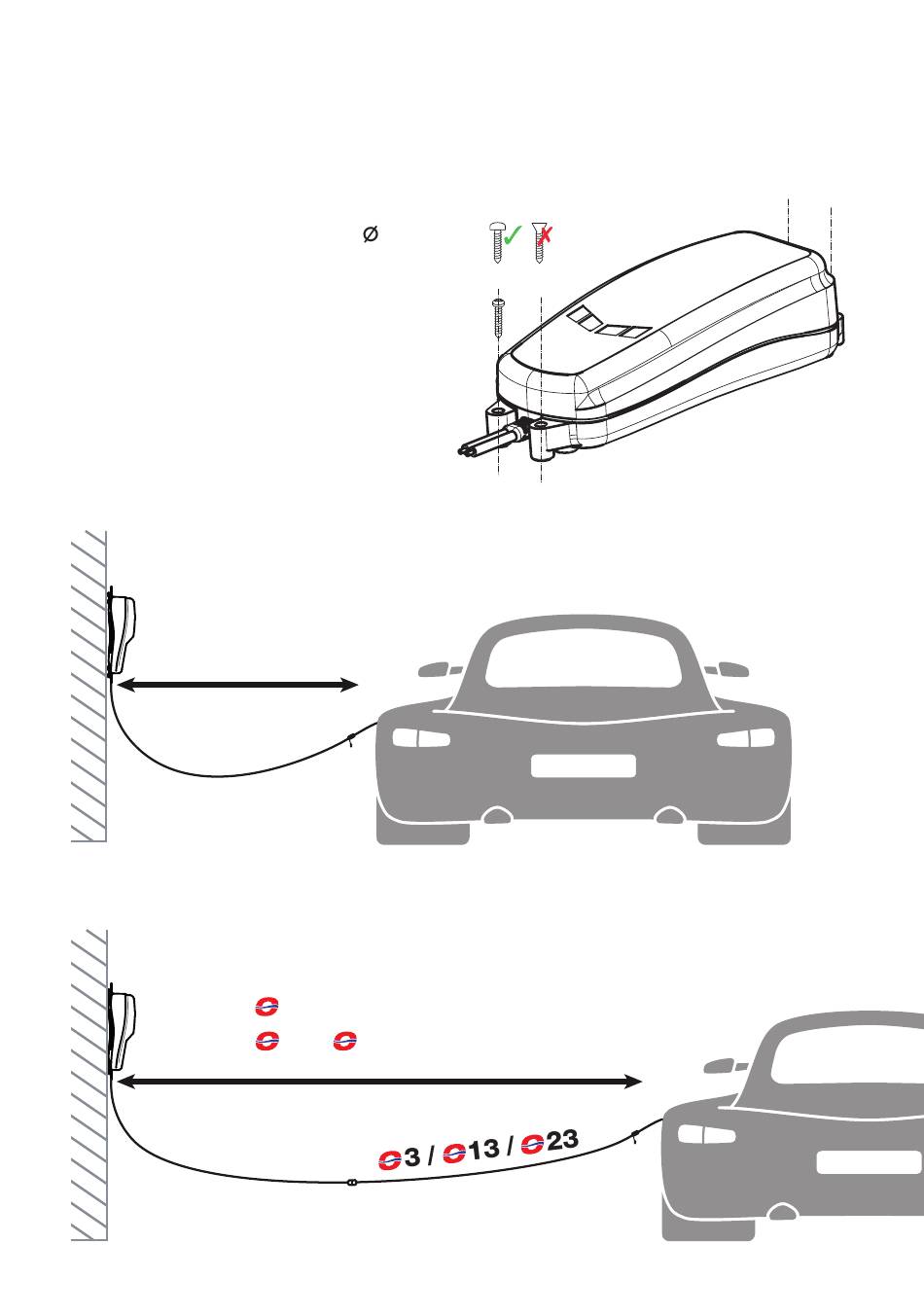 Ø

3 / 13 / 23