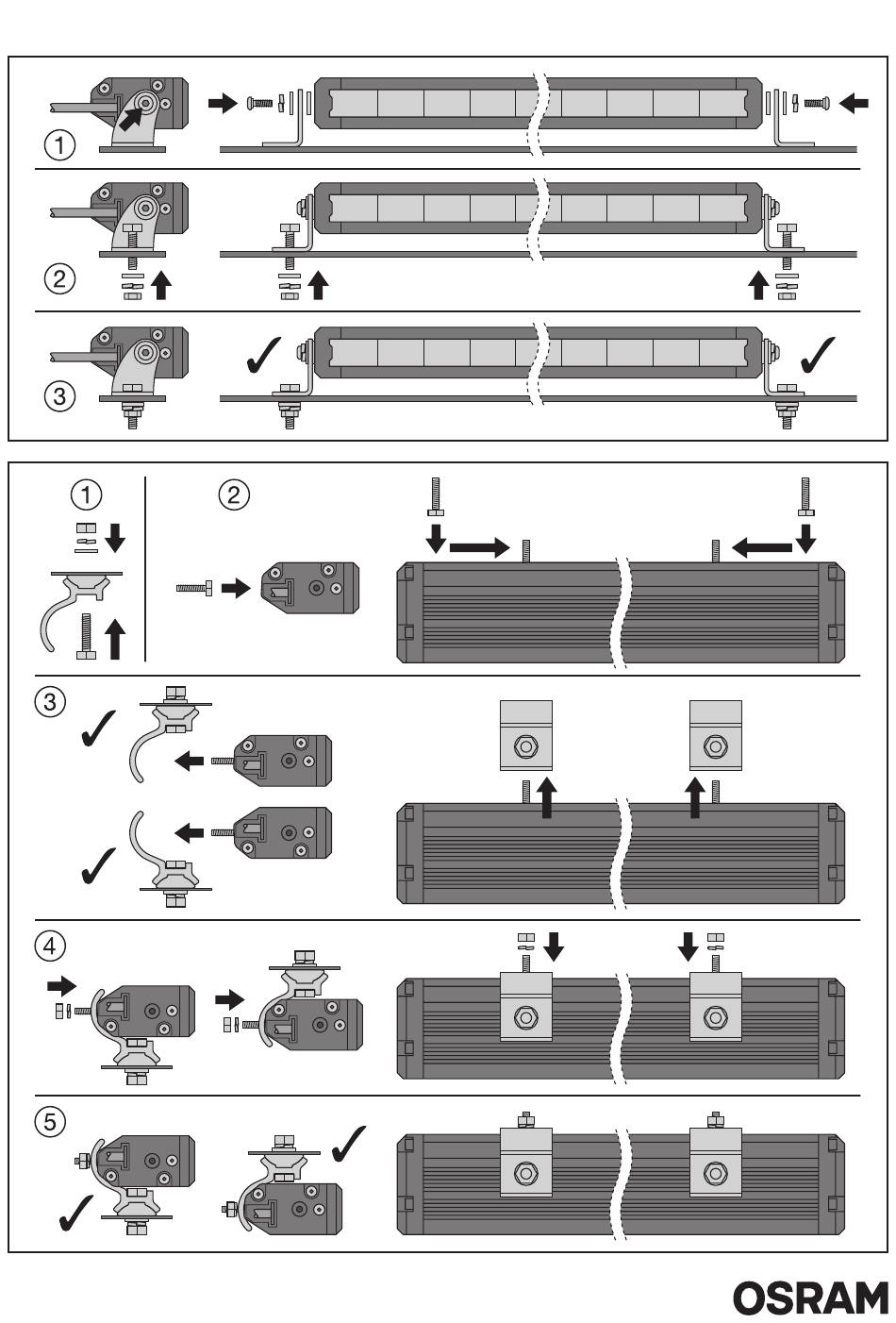 ①

②

③

①

②

③

④

⑤

OSRAM