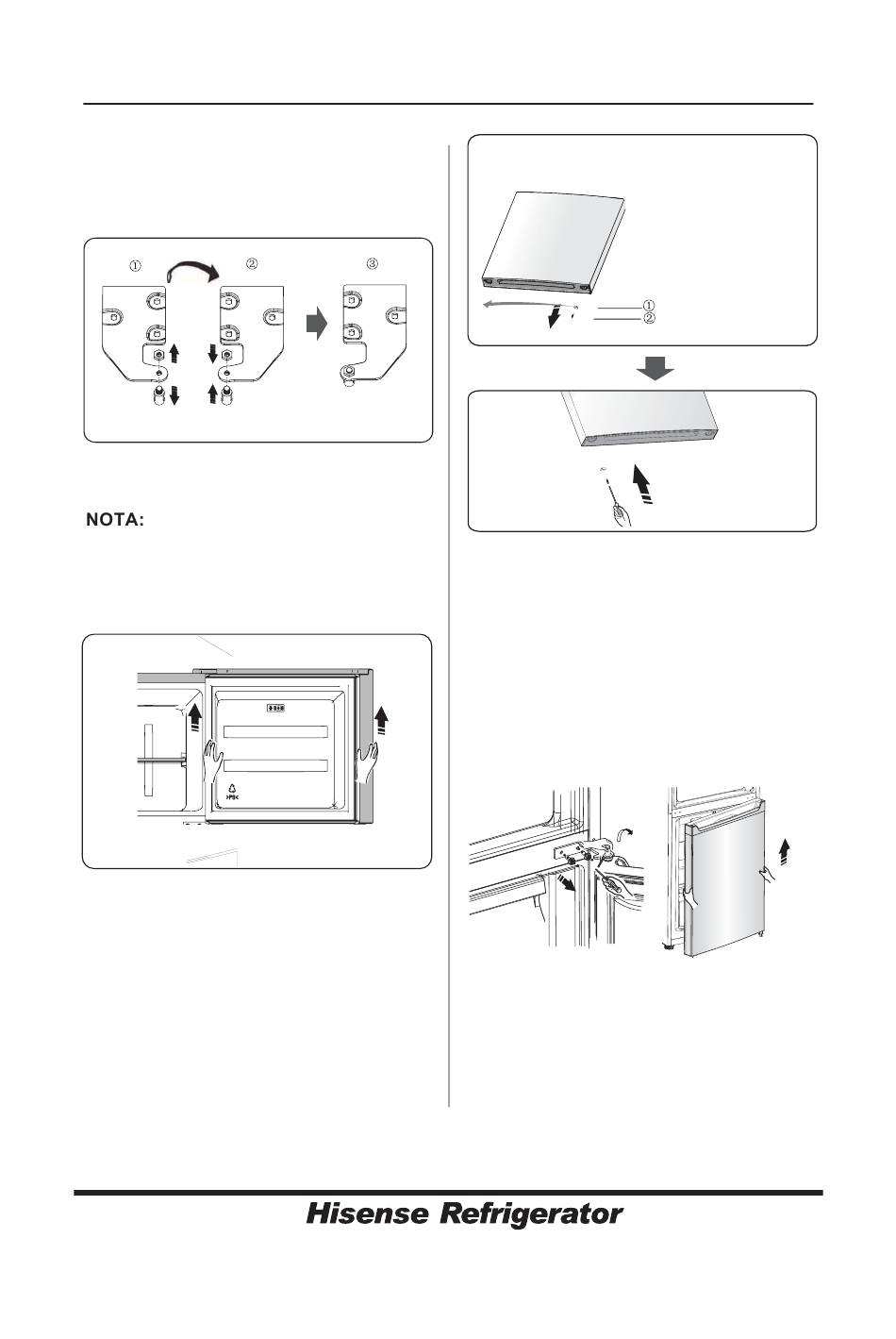 ①

②

③

NOTA:

>PS<

①

②

Hisense Refrigerator