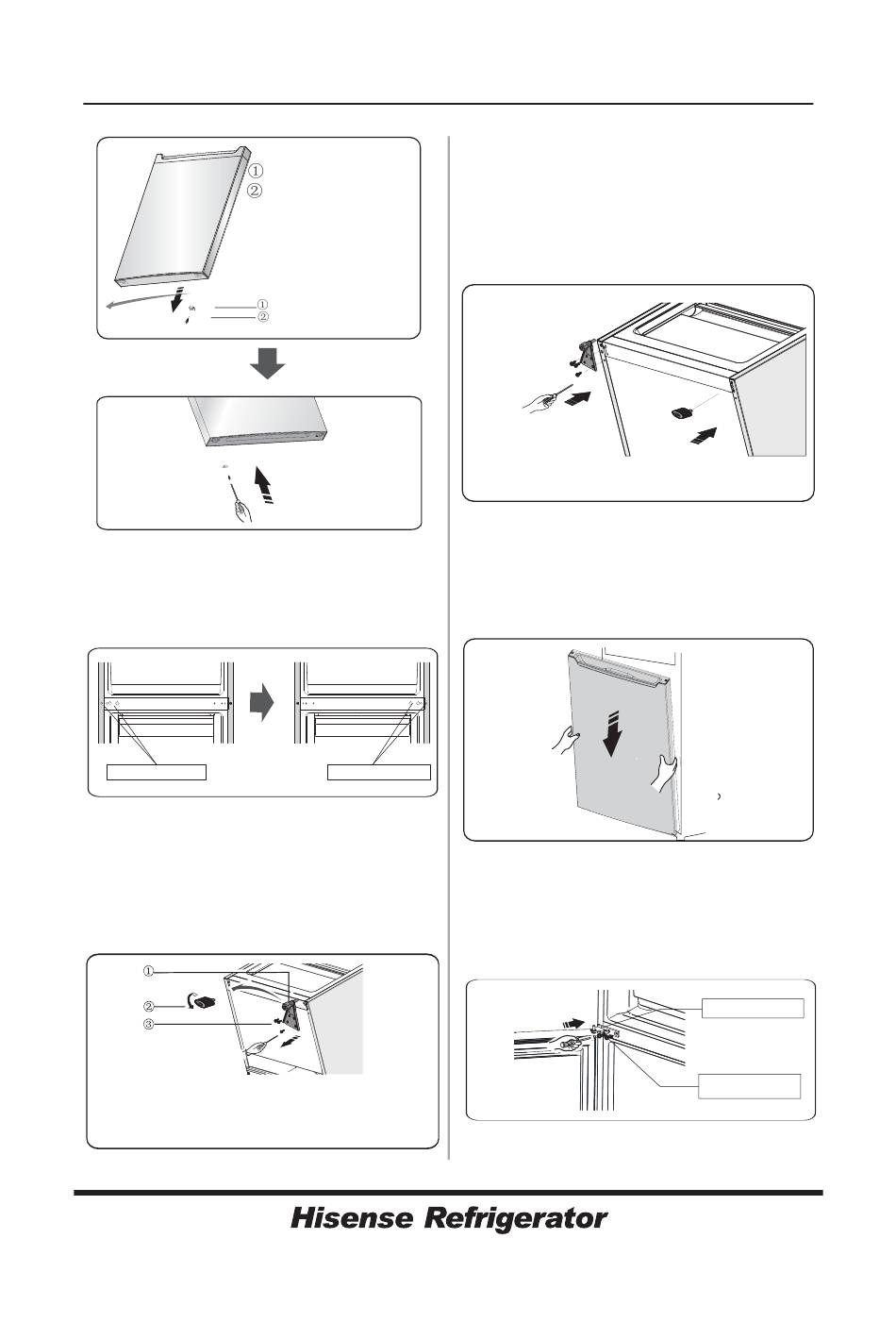 ①
②

①
②

①

②

③

Hisense Refrigerator