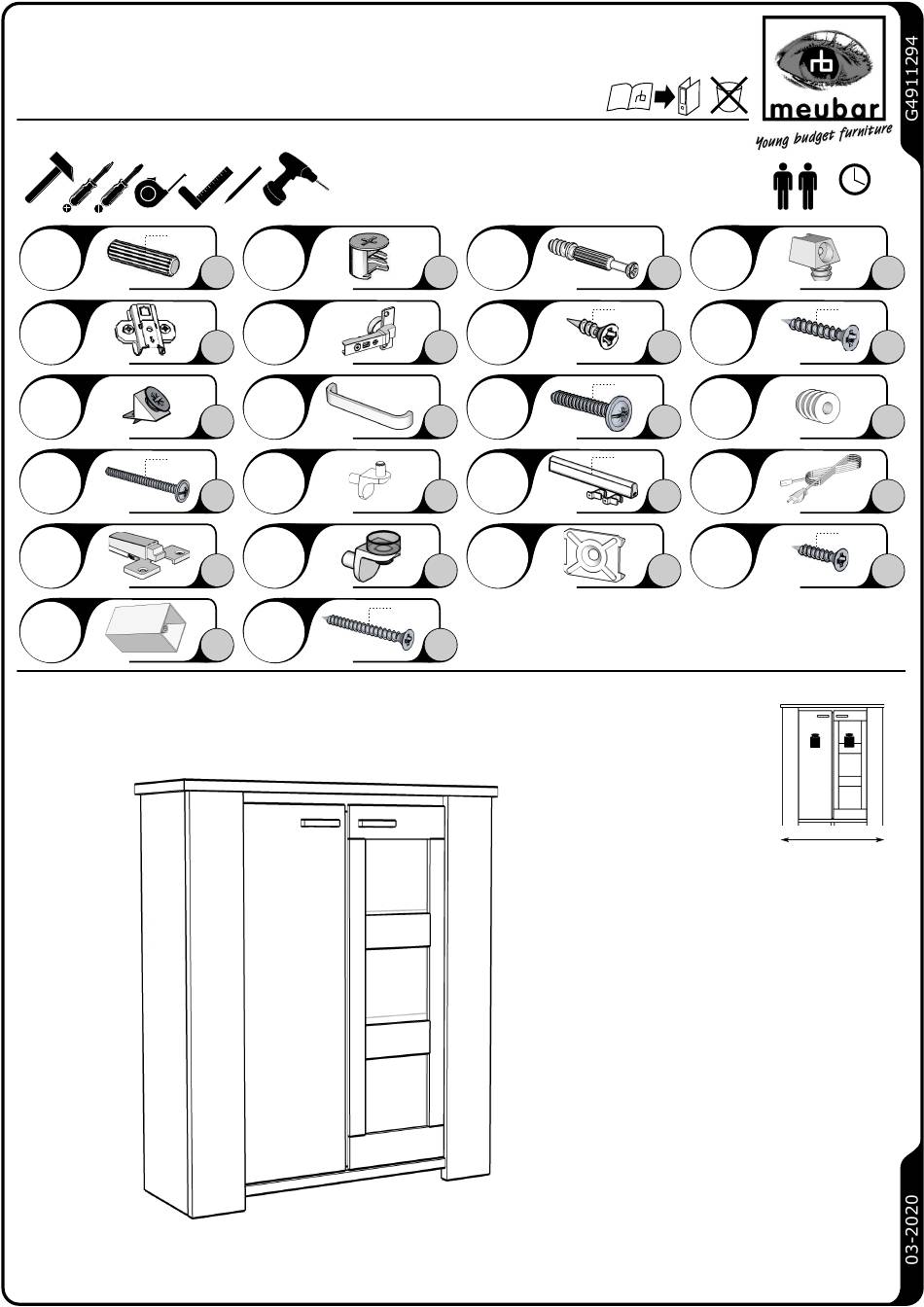 meubar
Young budget furniture
G4911294

03-2020