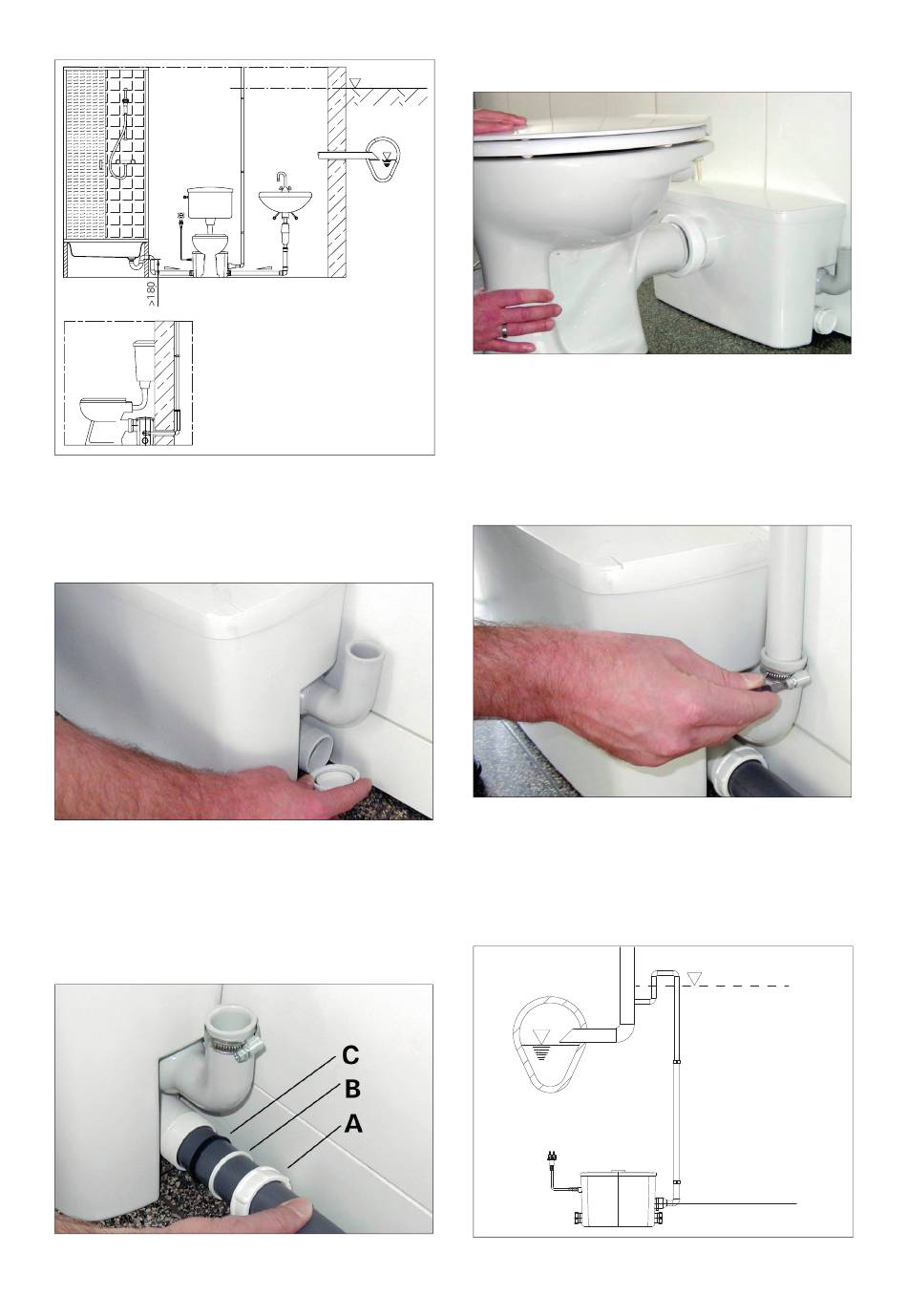 >180

C
B
A