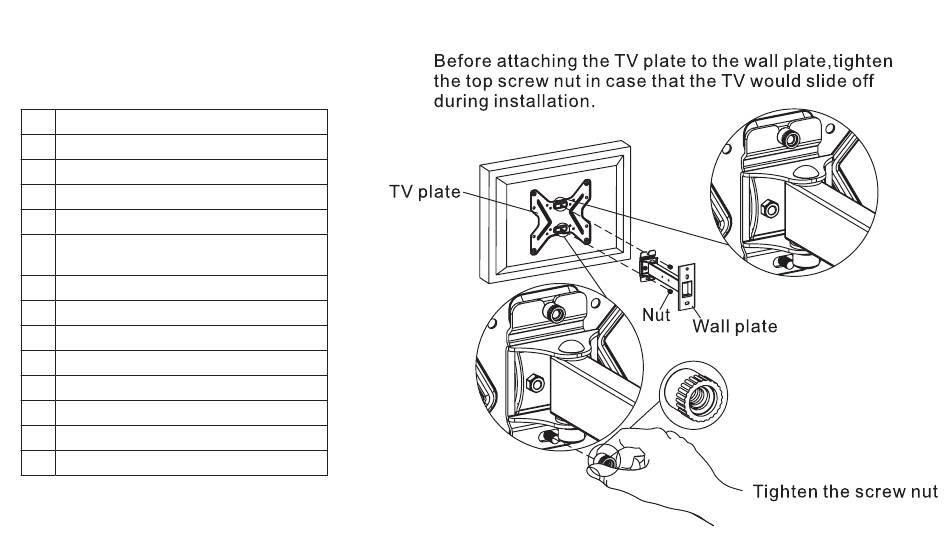 Before attaching the TV plate to the wall plate,tighten the top screw nut in case that the TV would slide off during installation.

TV plate

Nut

Wall plate

Tighten the screw nut