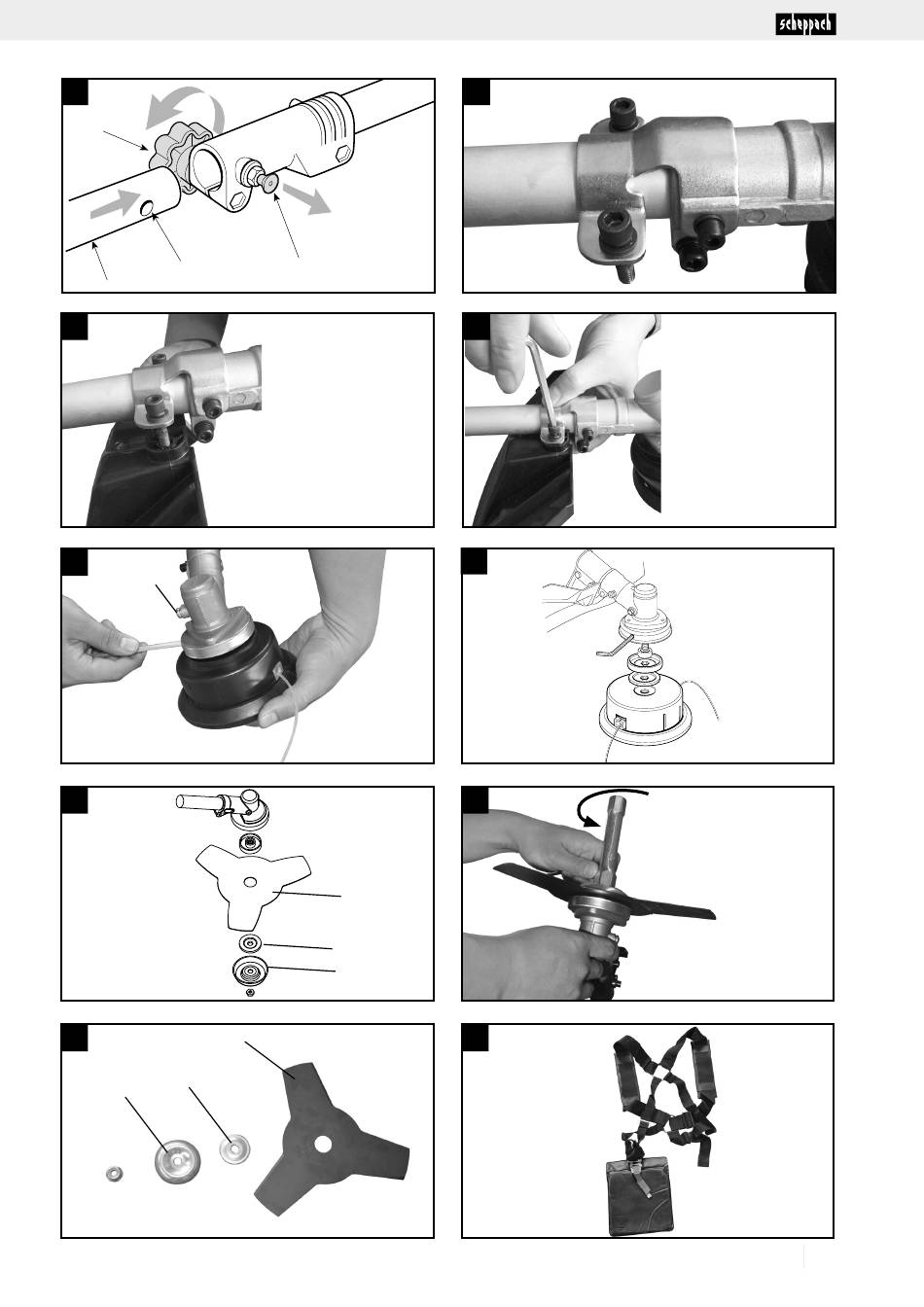 scheppach