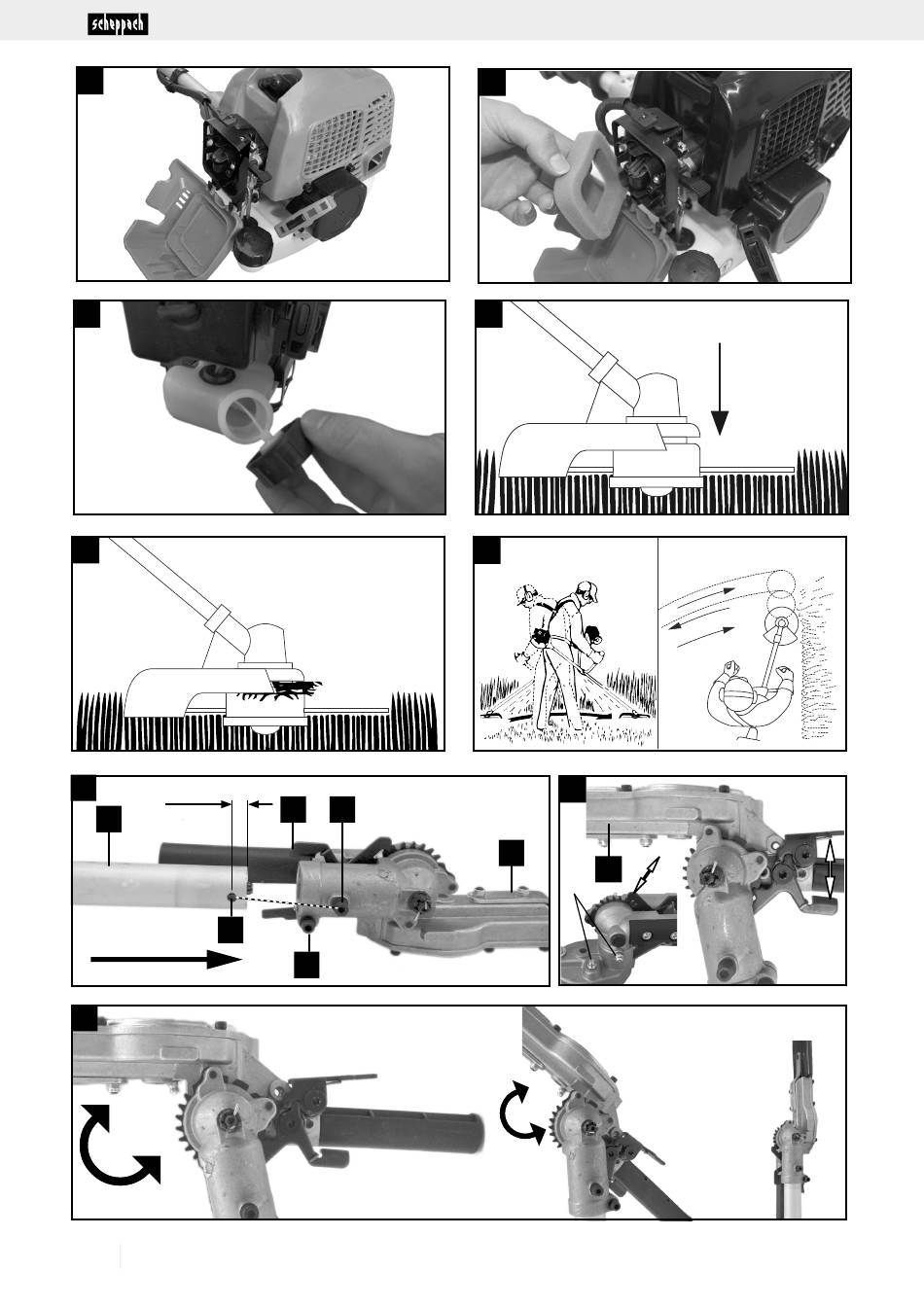 scheppach