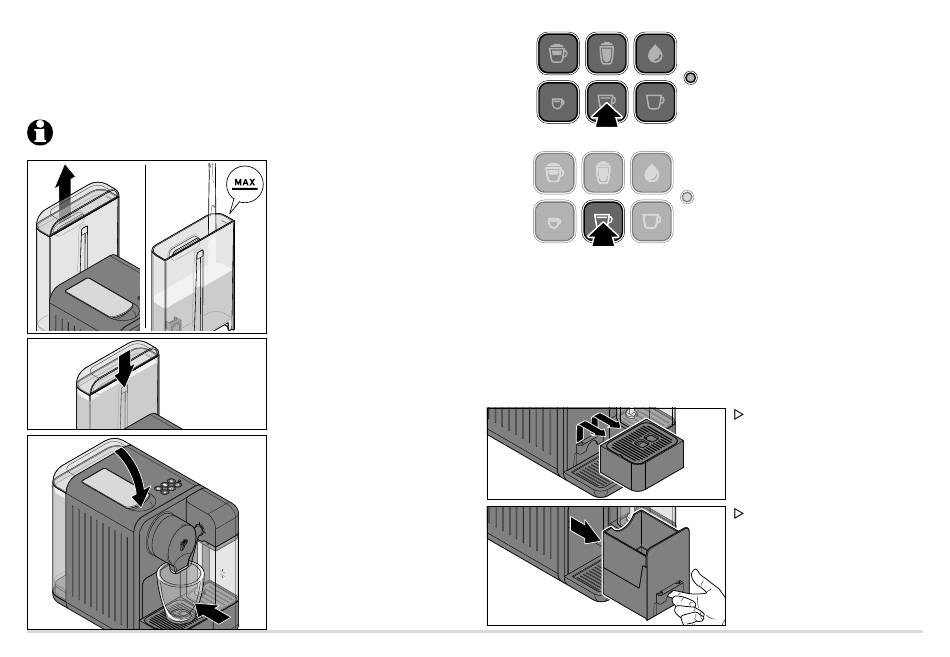 MAX