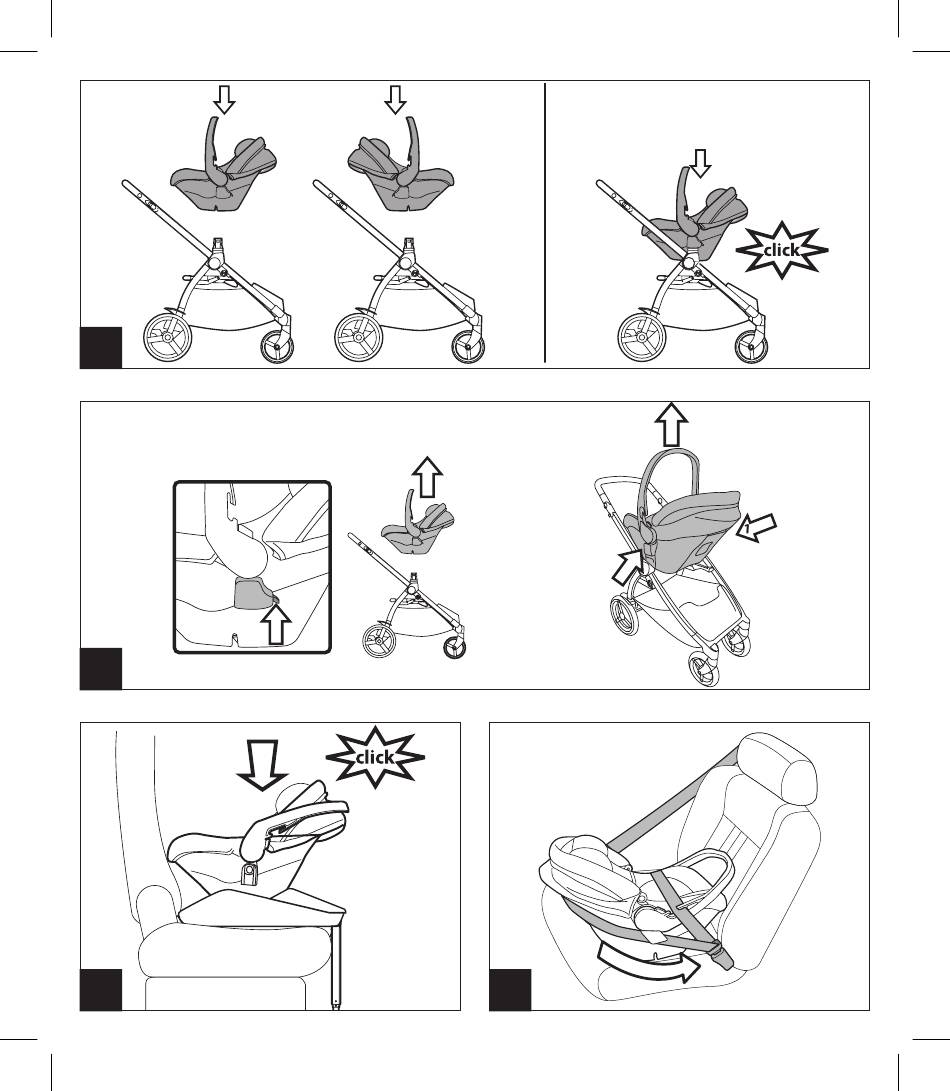 click

1

click