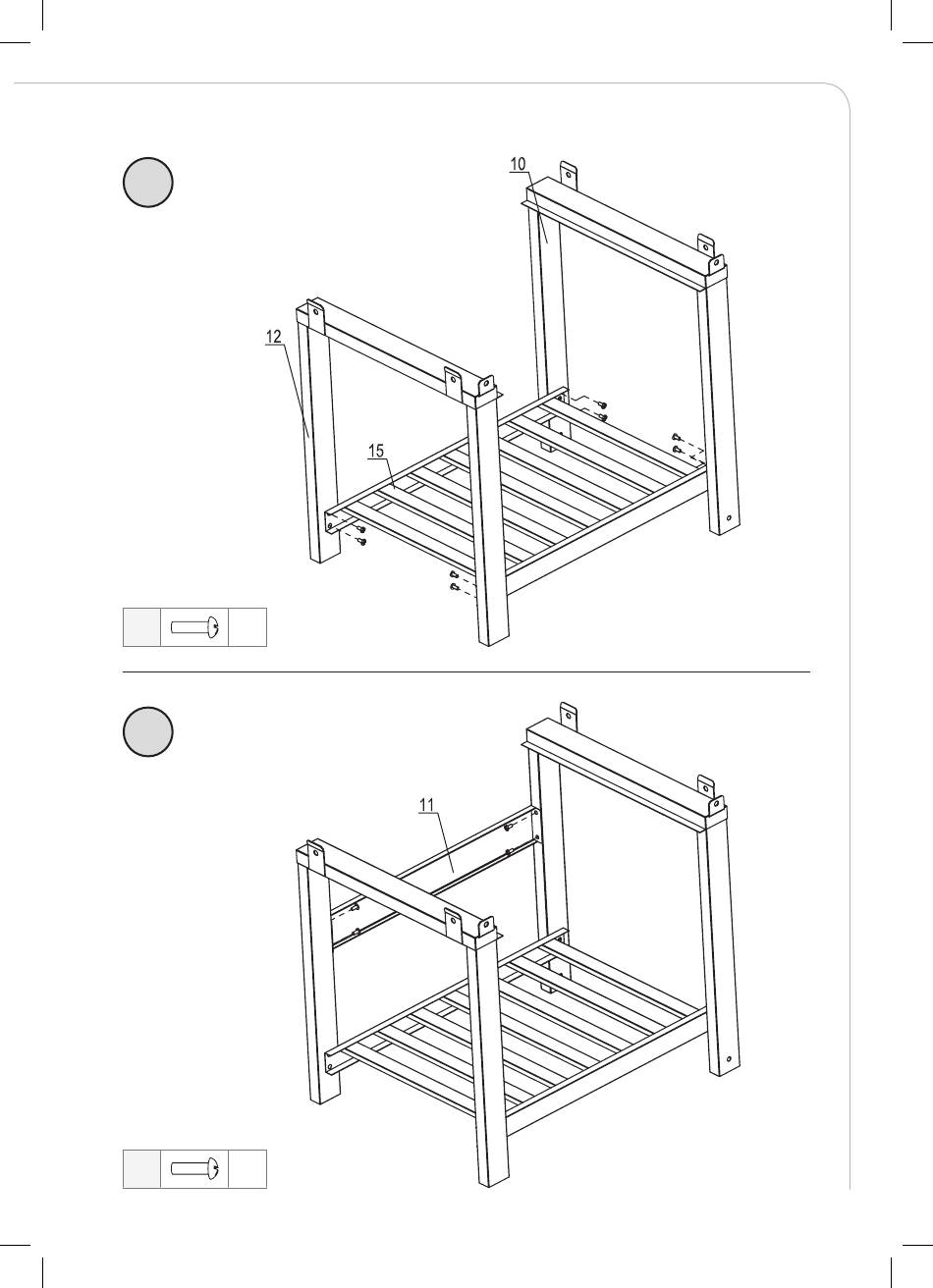 10

12

15

11