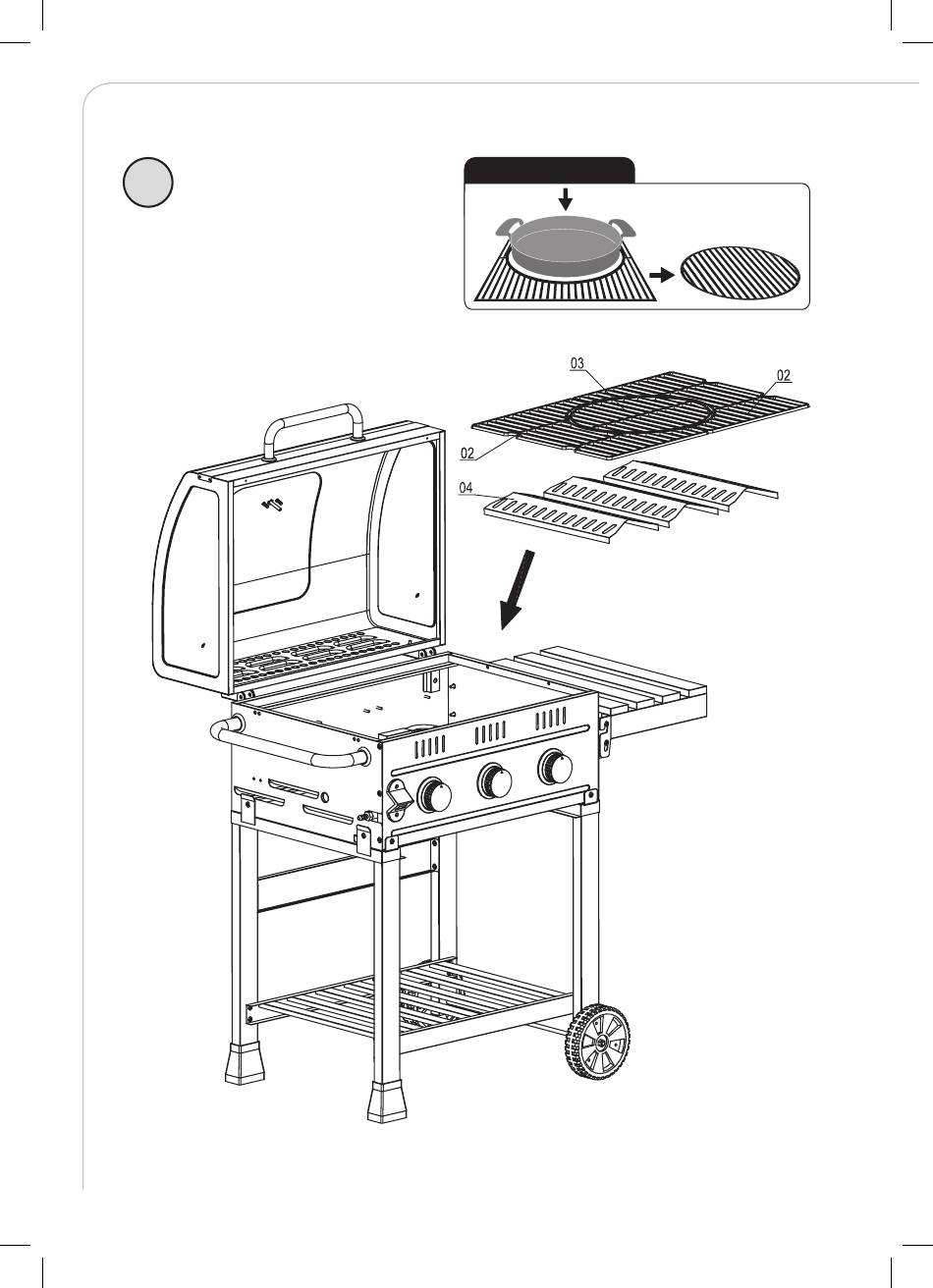 03
02
02
04