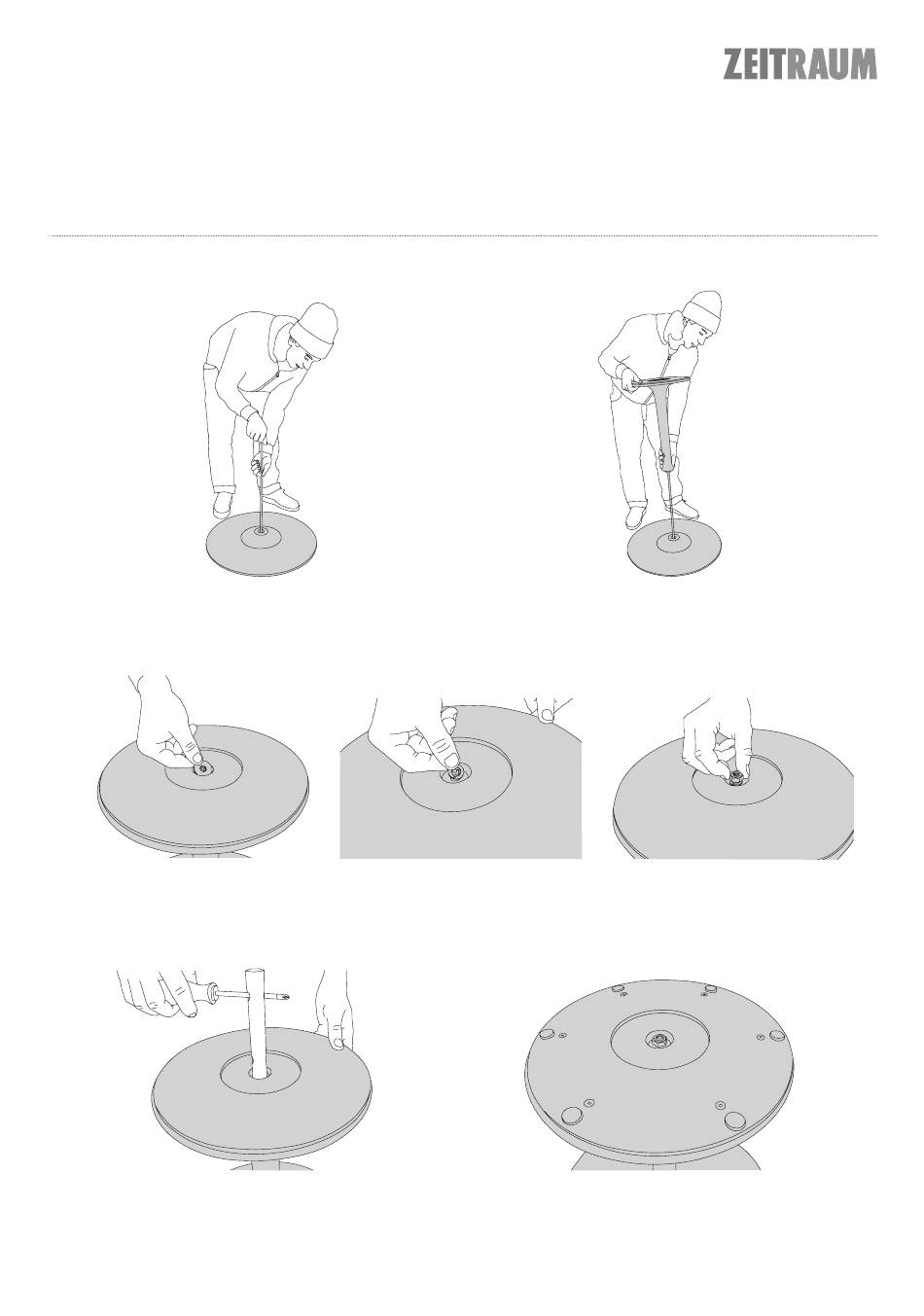 ZEITRAUM