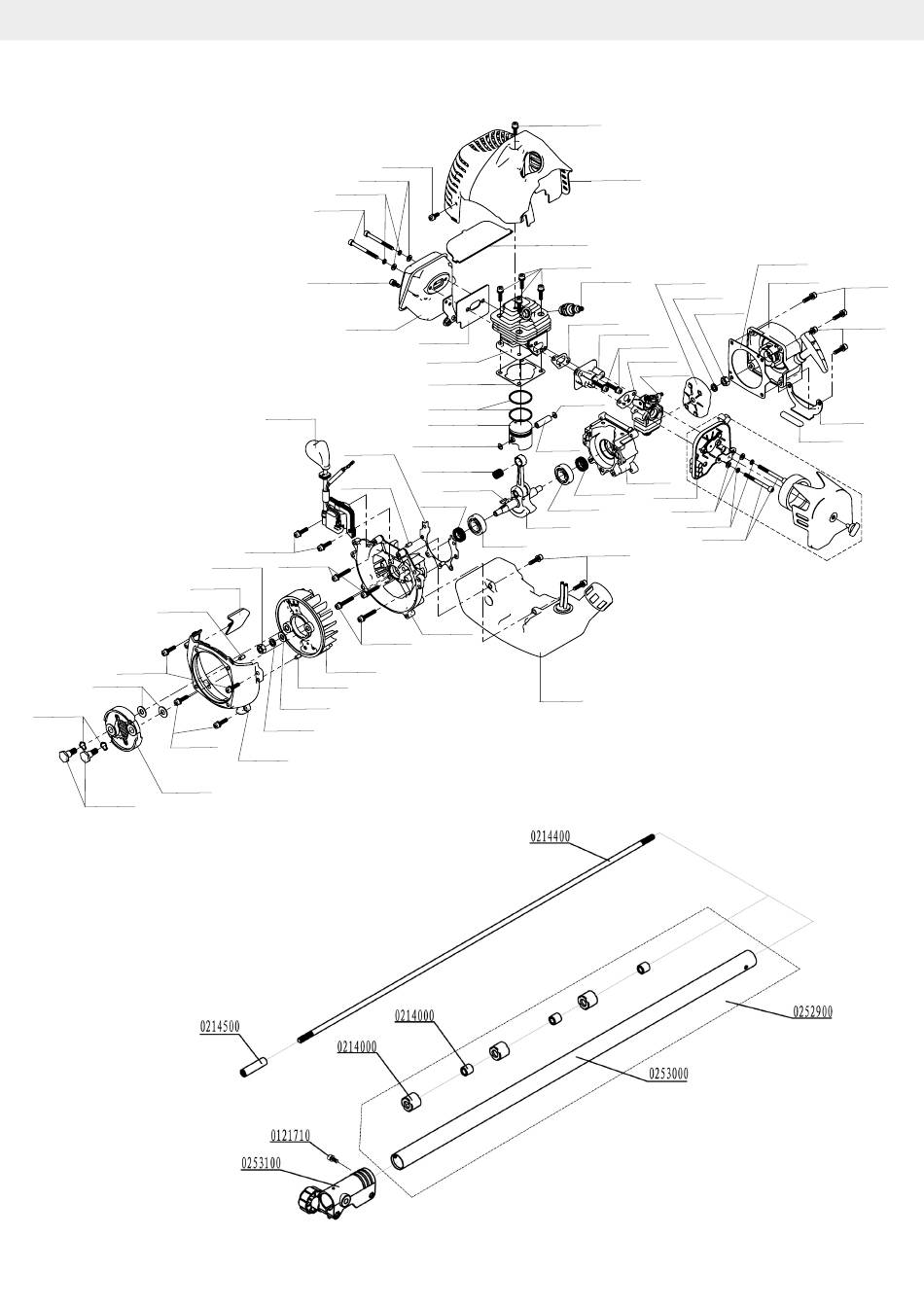 0214400

0214500

0214000

0214000

0252900

0253000

0121710

0253100