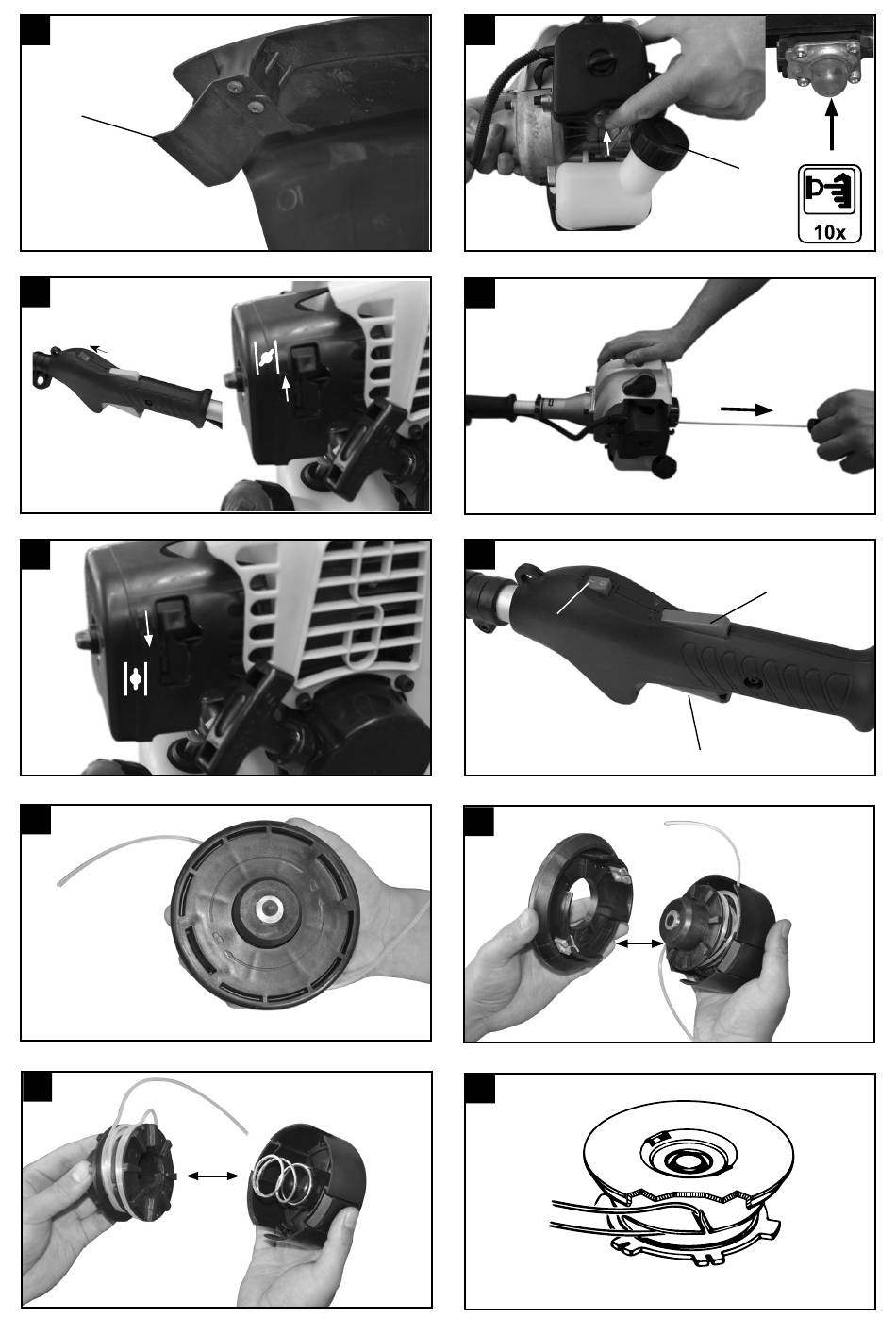 10x