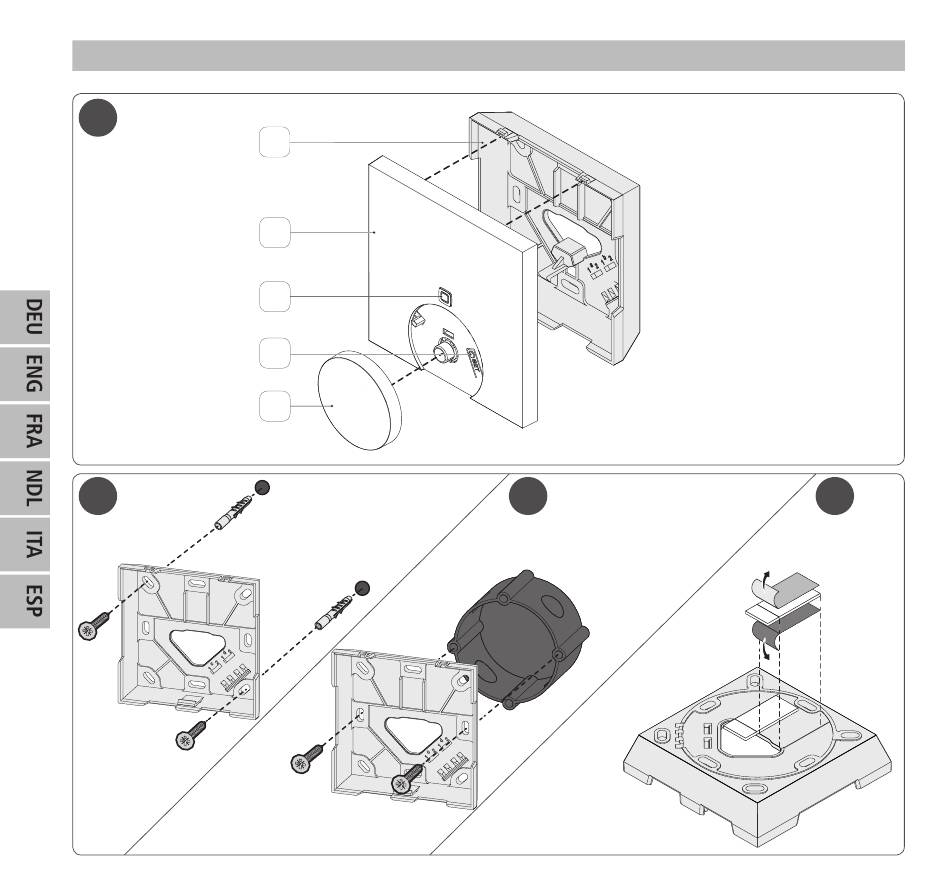 DEU
ENG
FRA
NDL
ITA
ESP