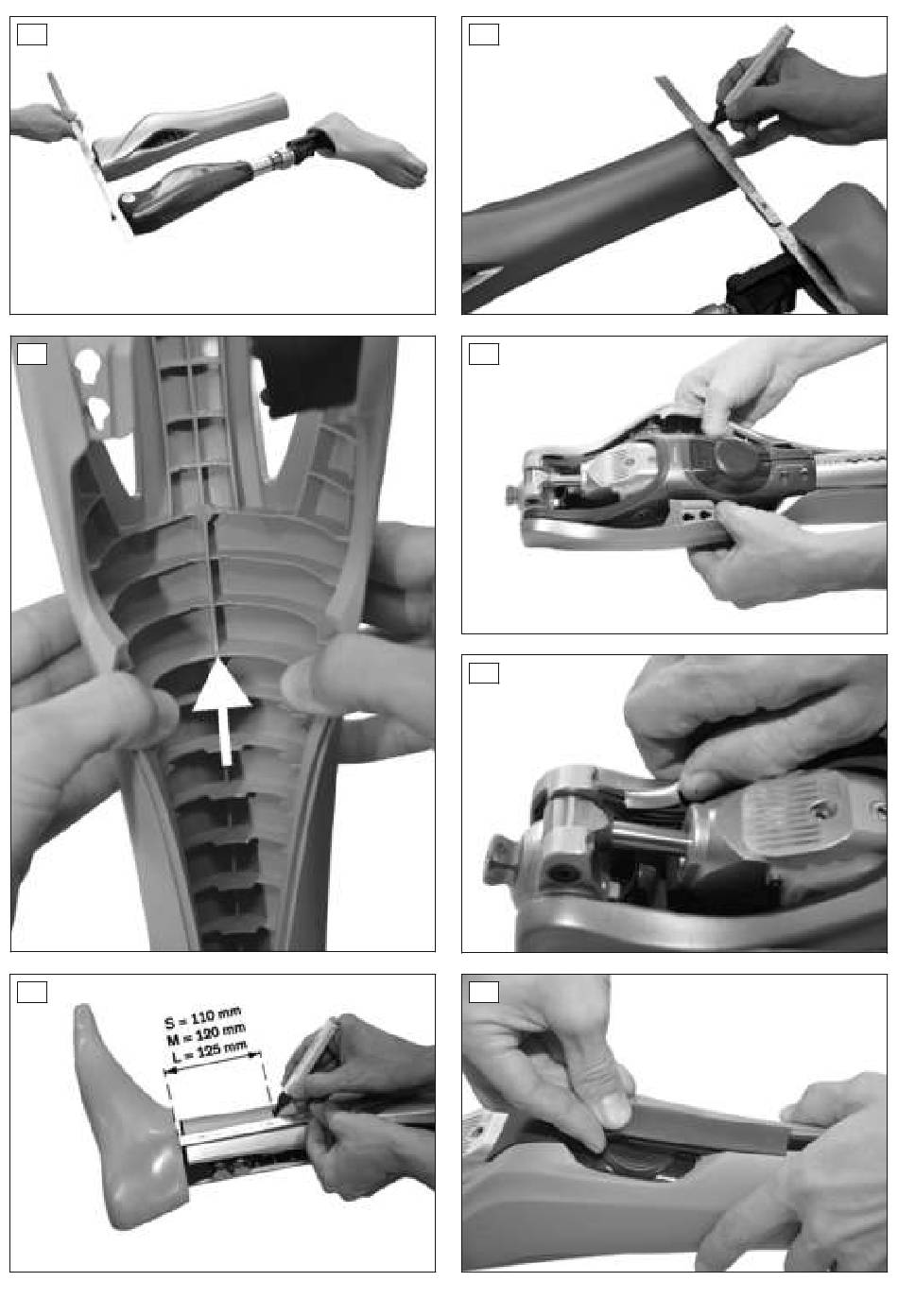 S = 110 mm
M = 120 mm
L = 125 mm