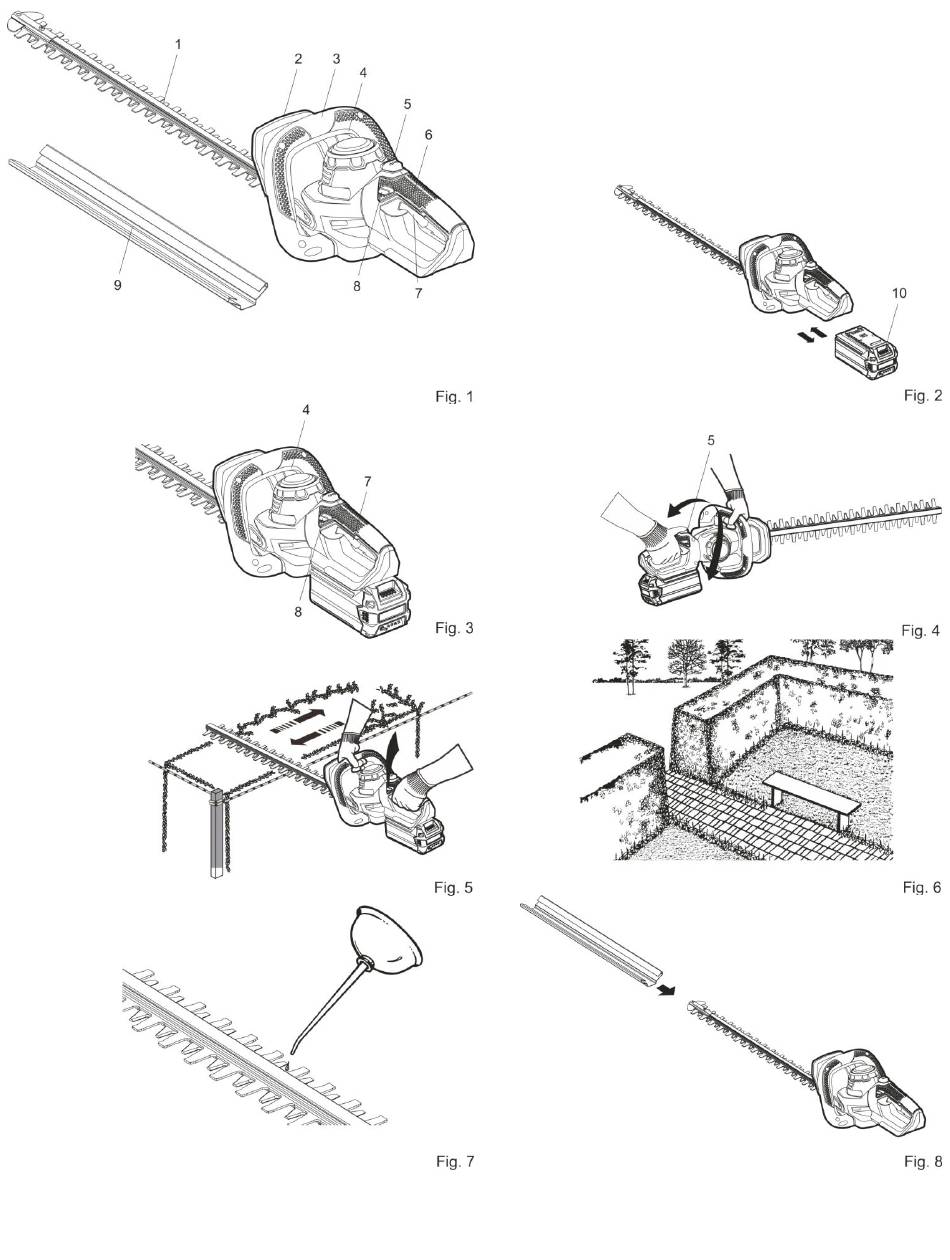 1
2
3
4
5
6
9
8
7
Fig. 1

10
Fig. 2

4
7
8
Fig. 3

5
Fig. 4

Fig. 5

Fig. 6

Fig. 7

Fig. 8