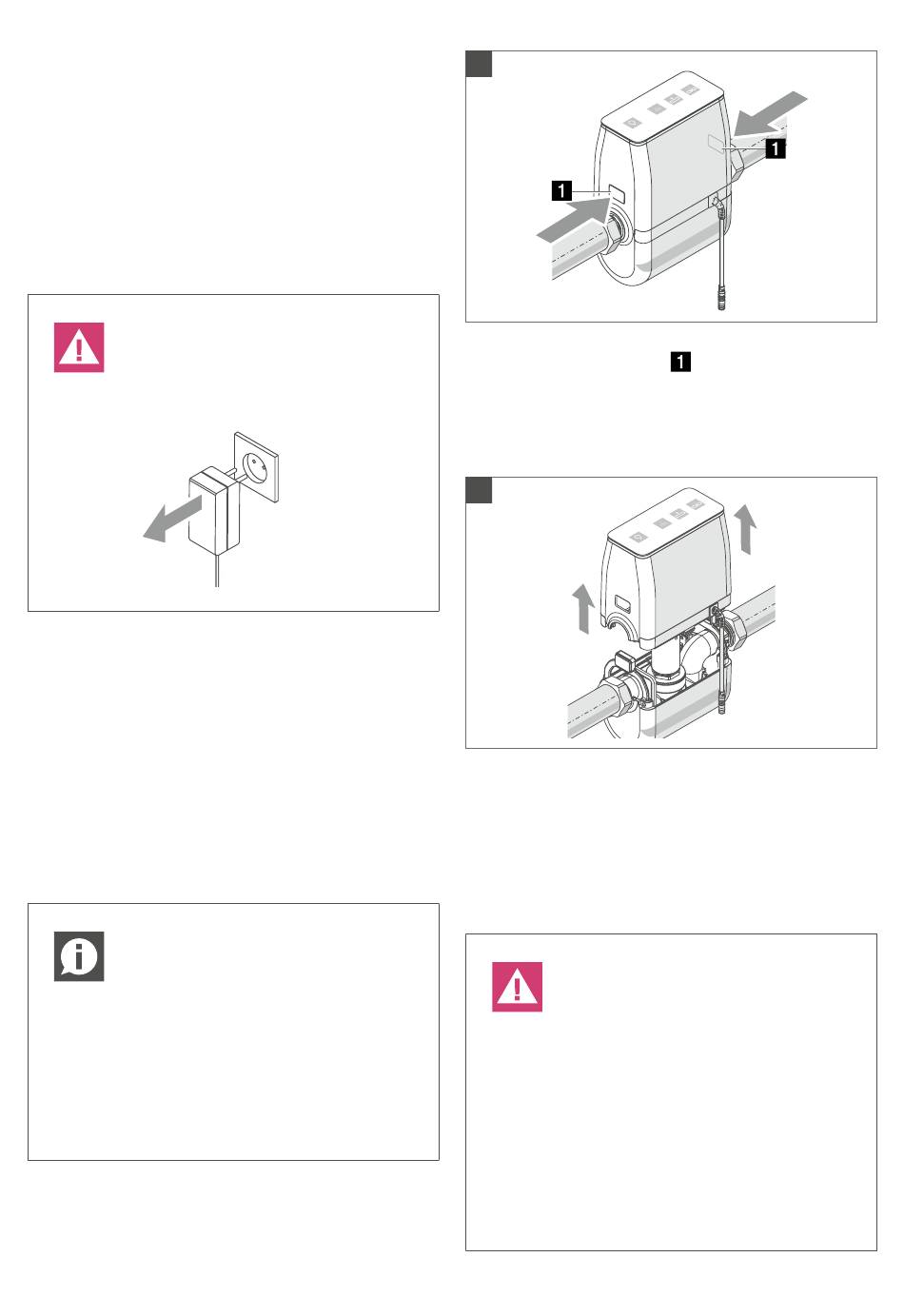 1

1

1