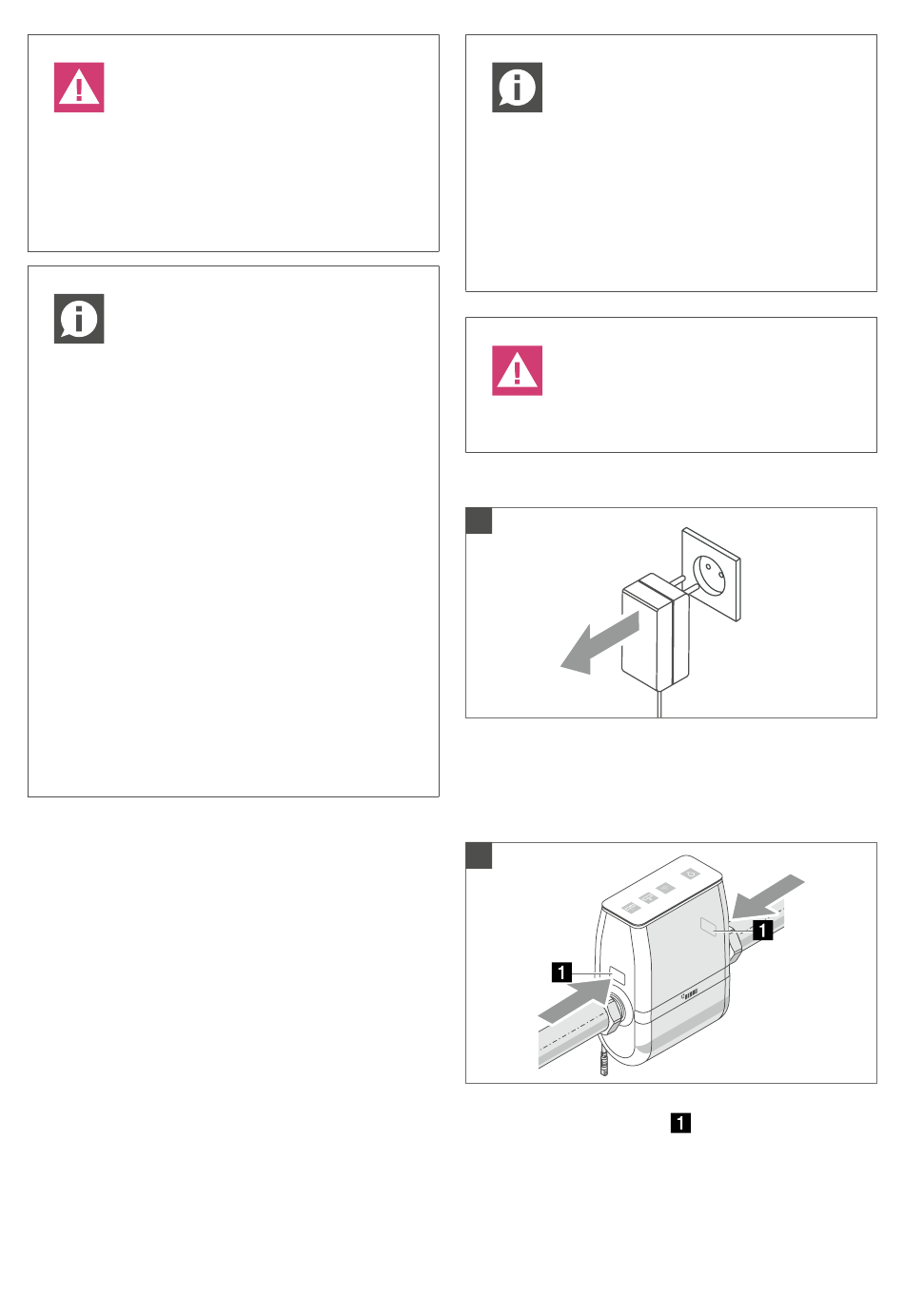 1

1

1