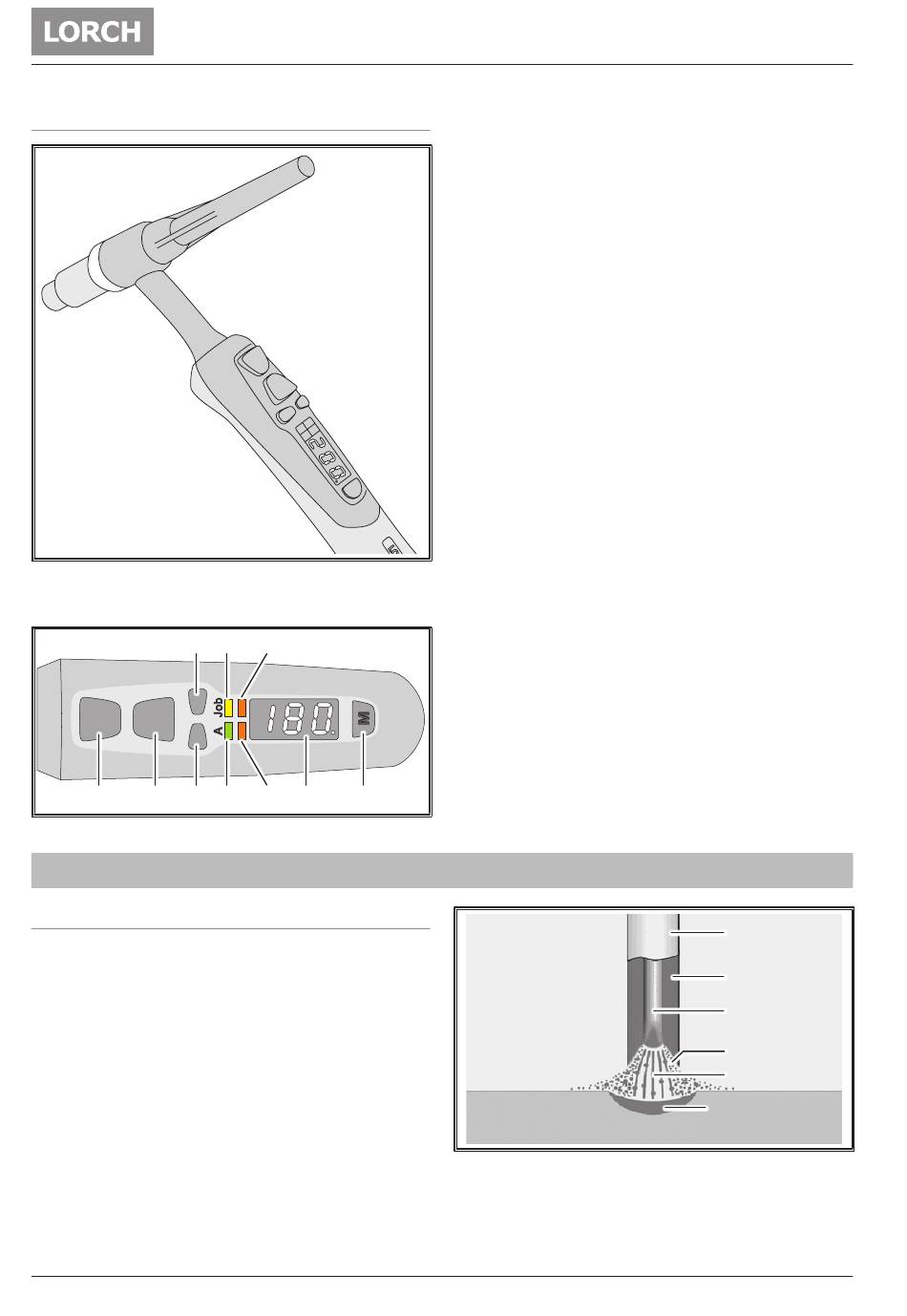 LORCH

Job

A

180.

M