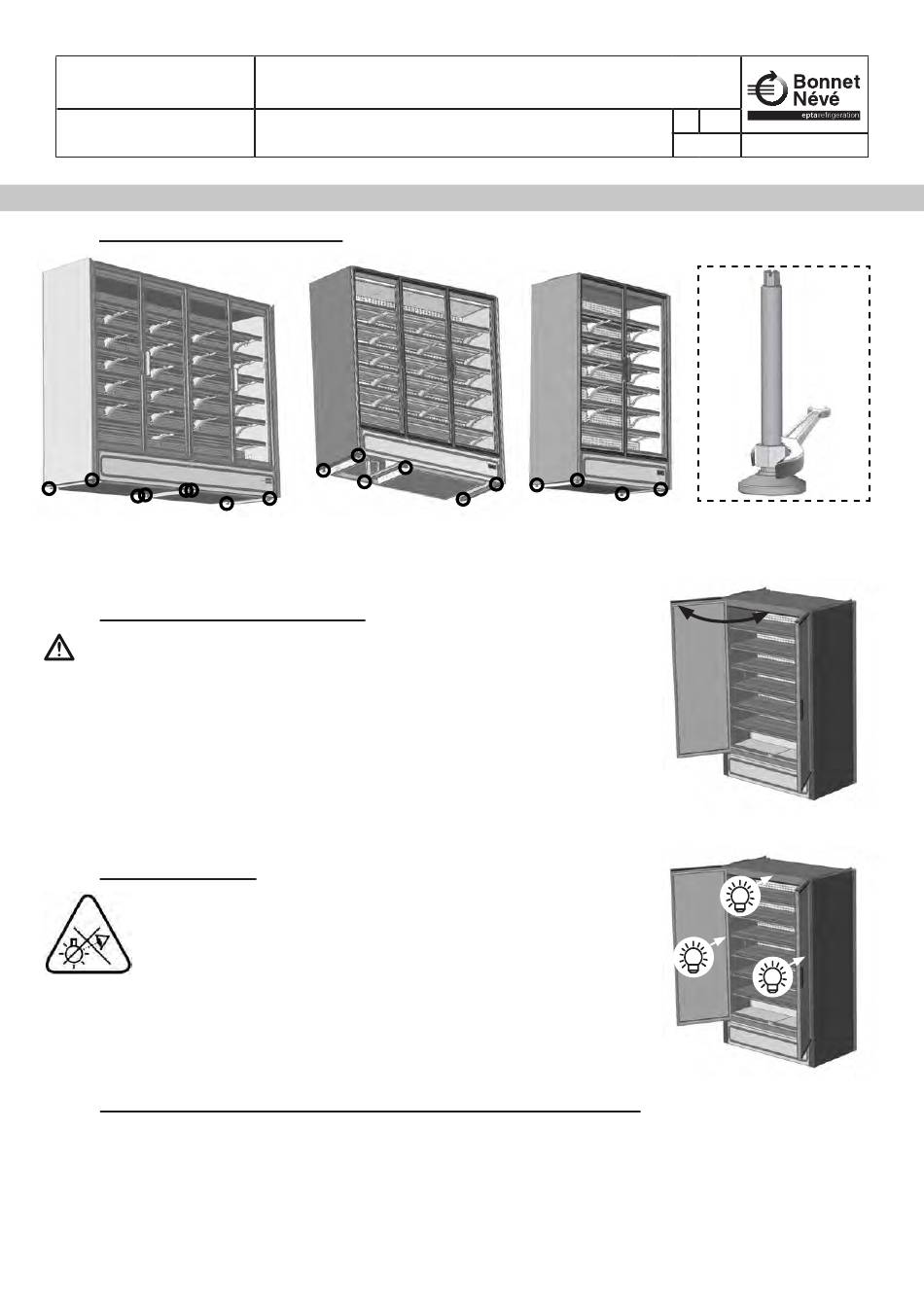 Bonnet Névé
eptarefrigeration