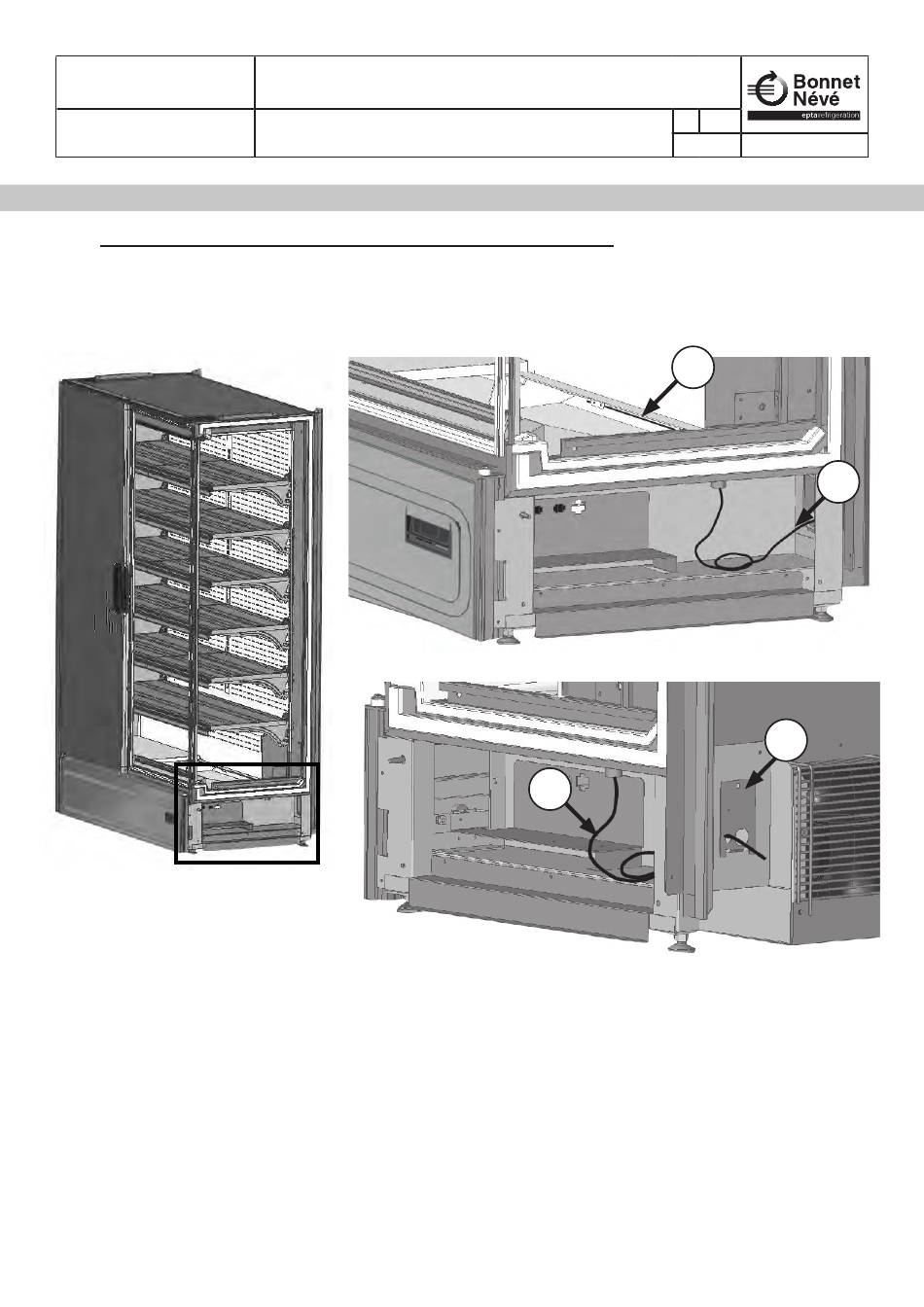 Bonnet
Névé
eptarefrigeration