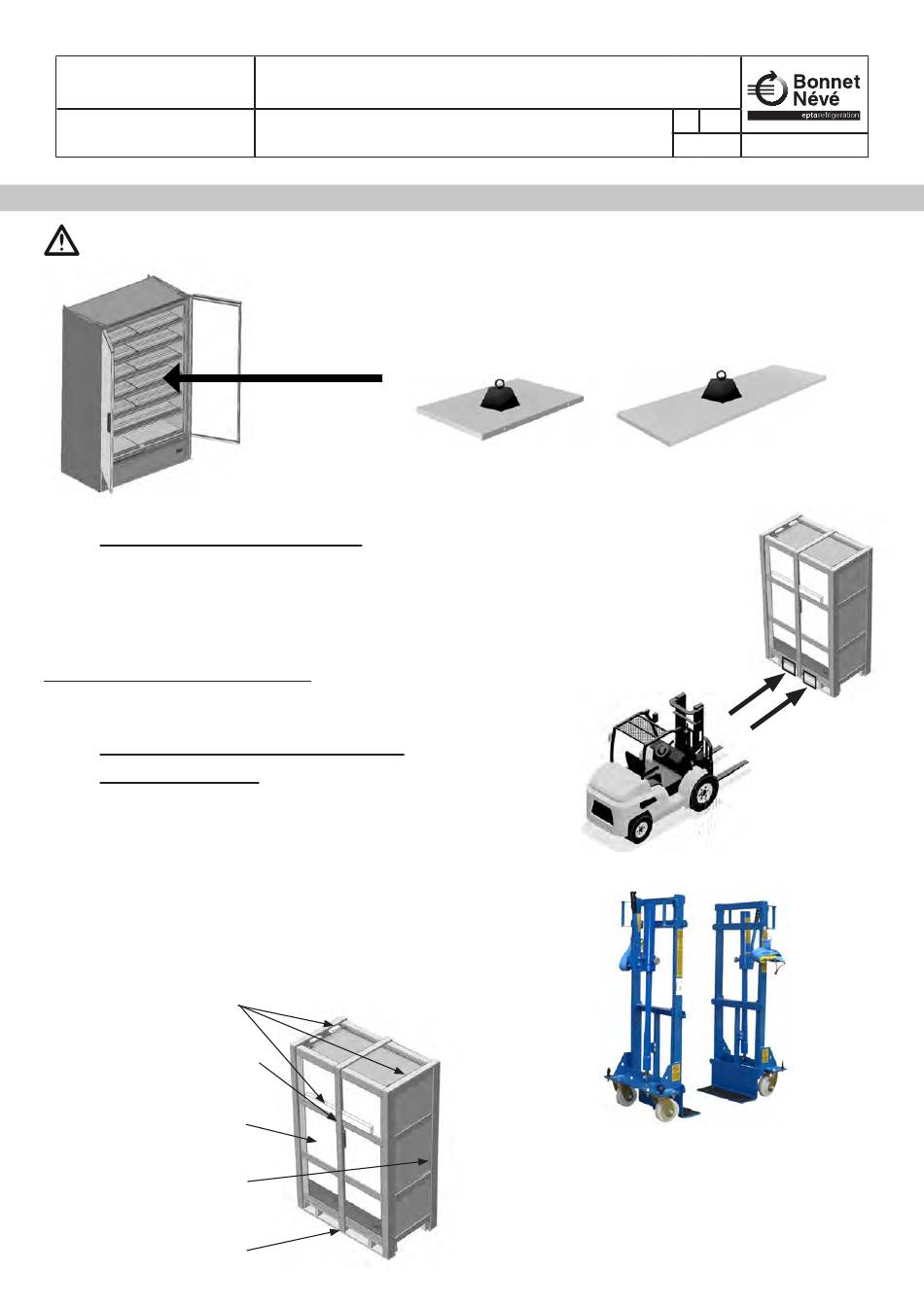 Bonnet
Névé
eptarefrigeration