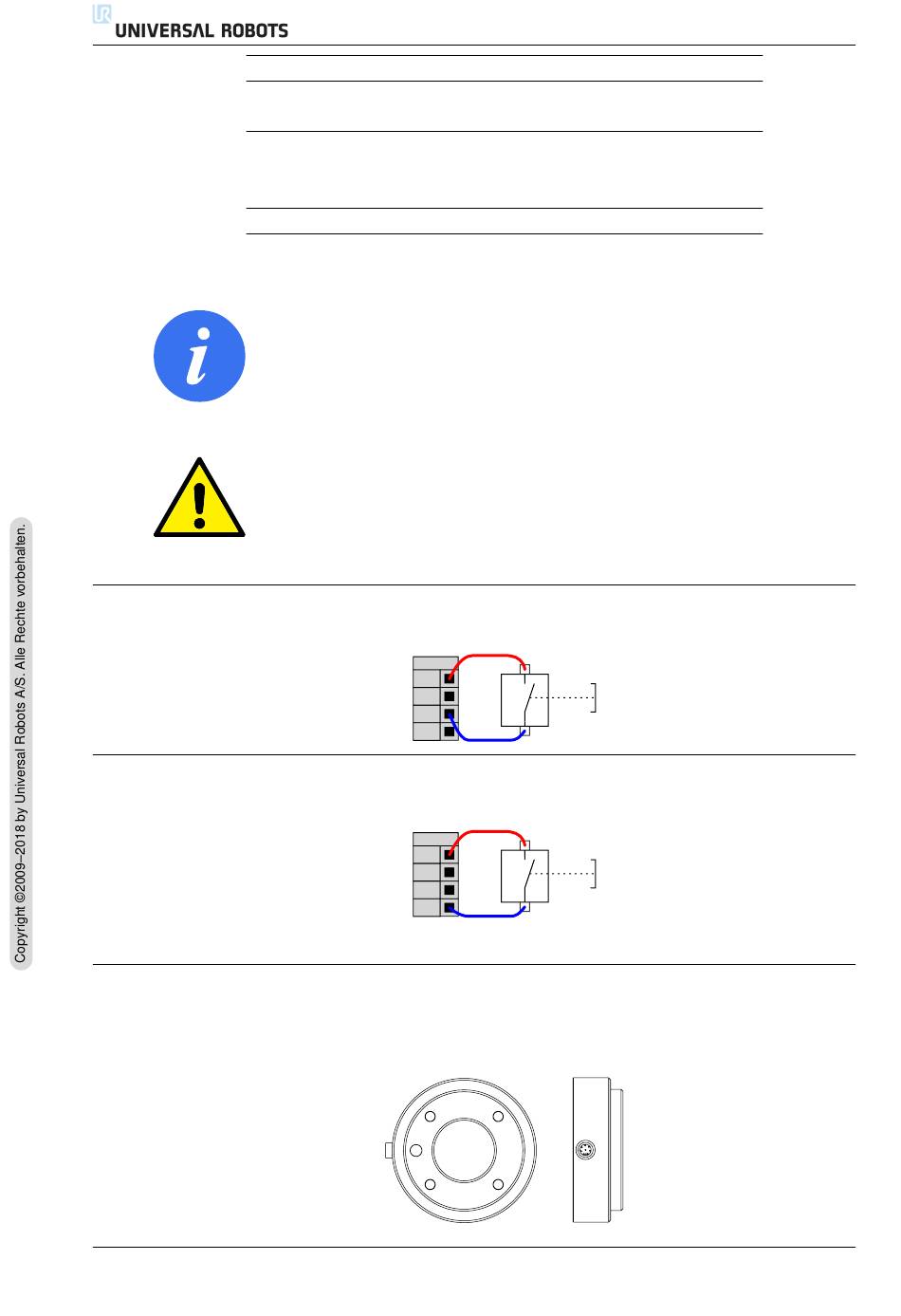 UNIVERSAL ROBOTS

Copyright ©2009–2018 by Universal Robots A/S. Alle Rechte vorbehalten.