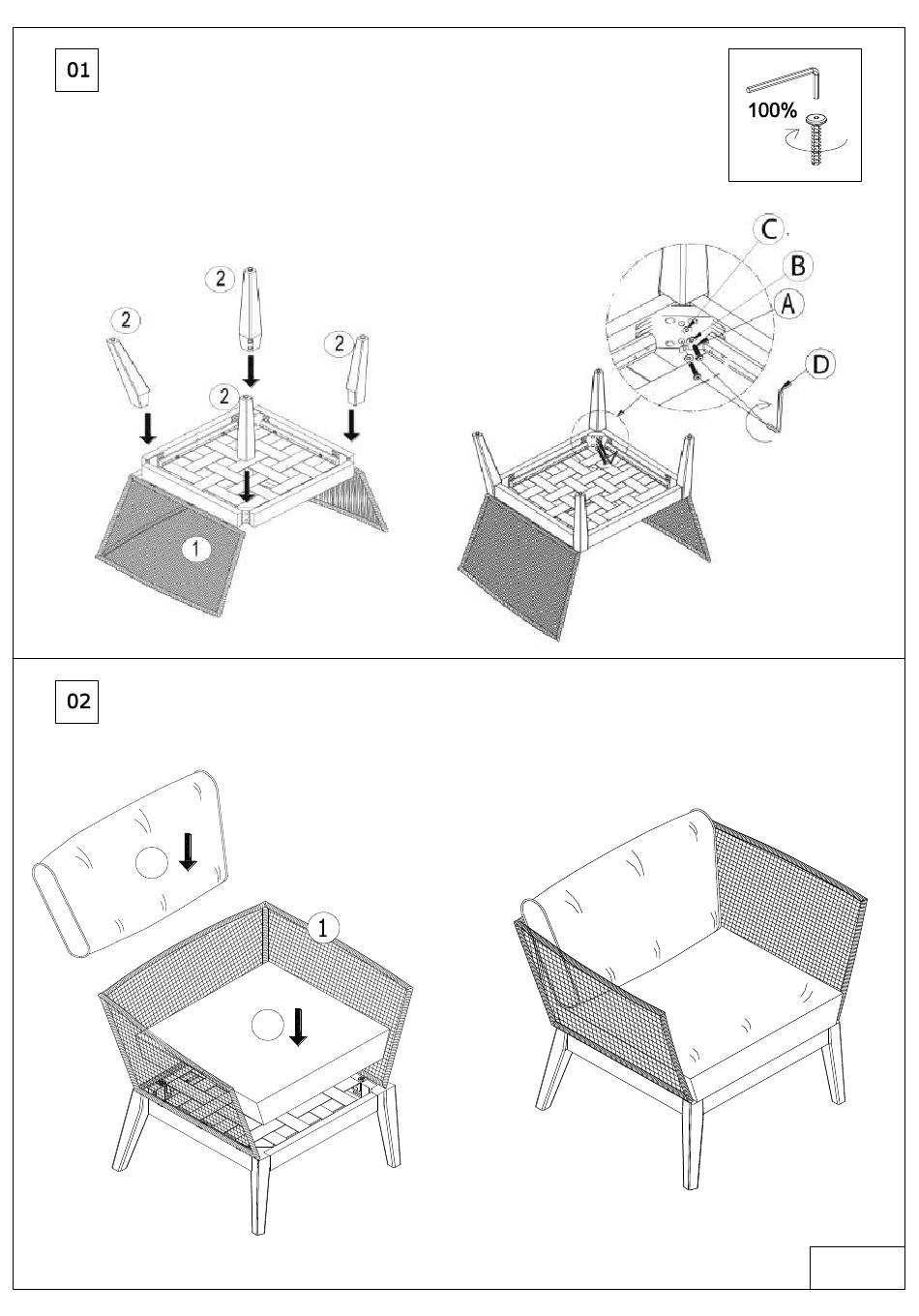 01

100%

2

2

2

2

1

C

B

A

D

02

1