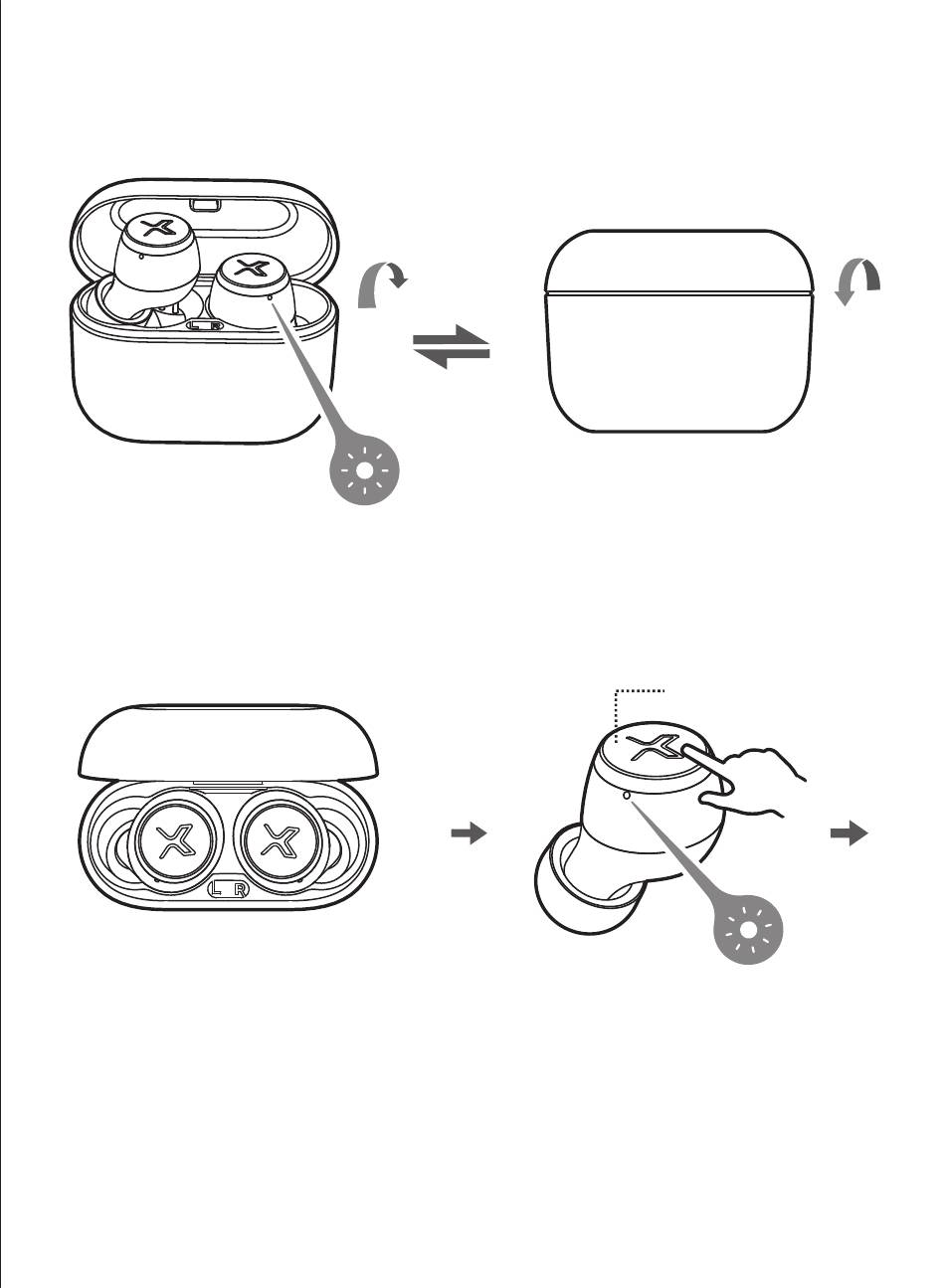 L R

L R