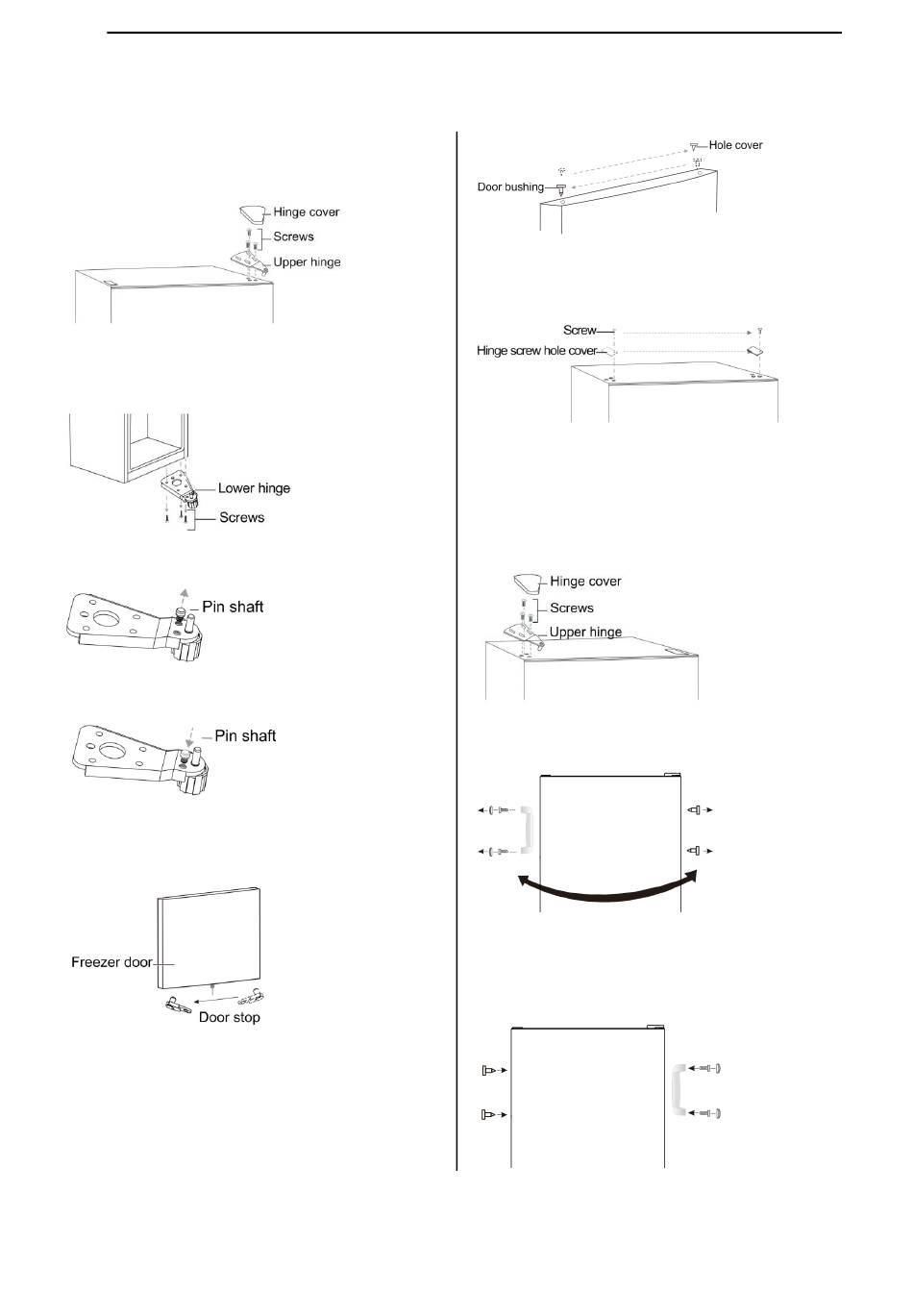 Hinge cover
Screws
Upper hinge

Lower hinge
Screws

Pin shaft

Pin shaft

Freezer door
Door stop

Hole cover
Door bushing

Screw
Hinge screw hole cover

Hinge cover
Screws
Upper hinge