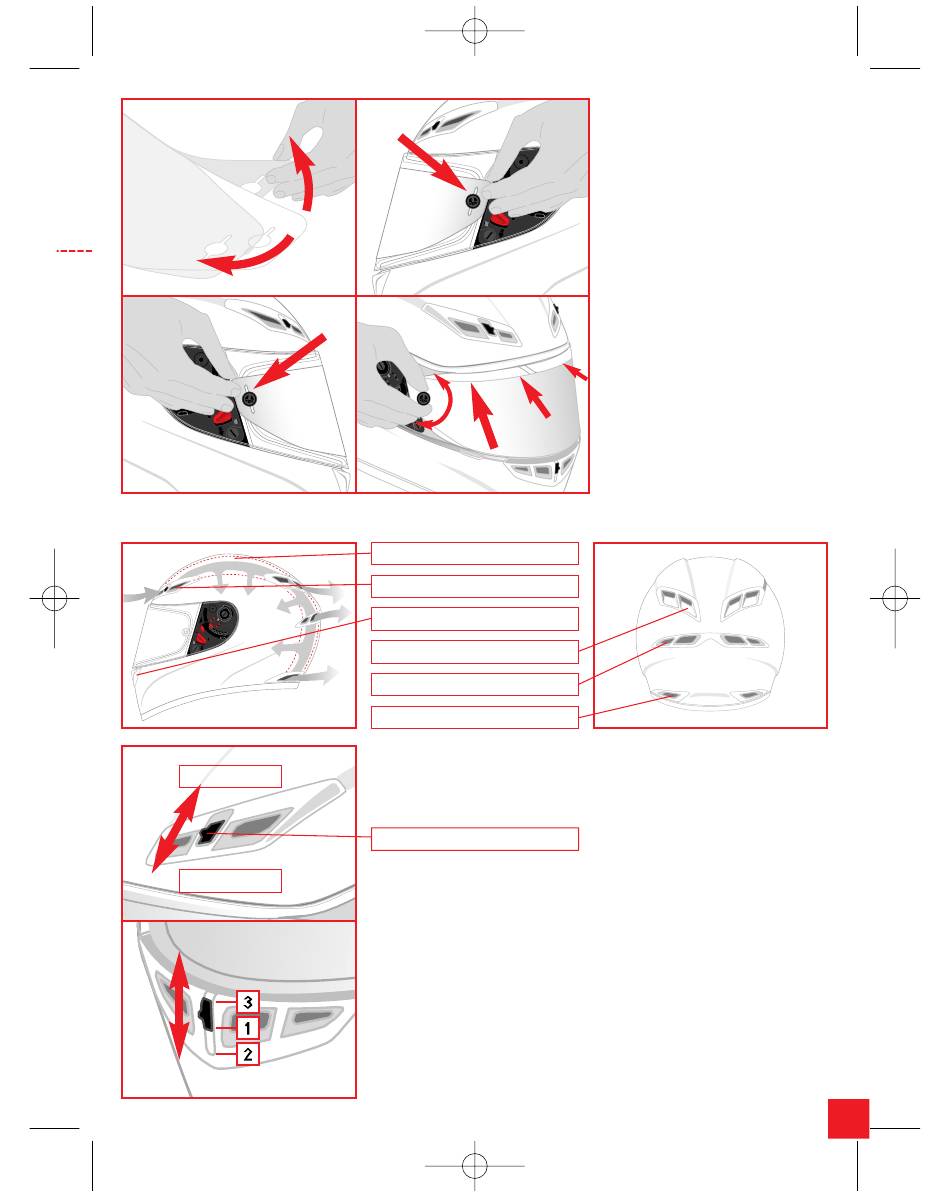 3
1
2