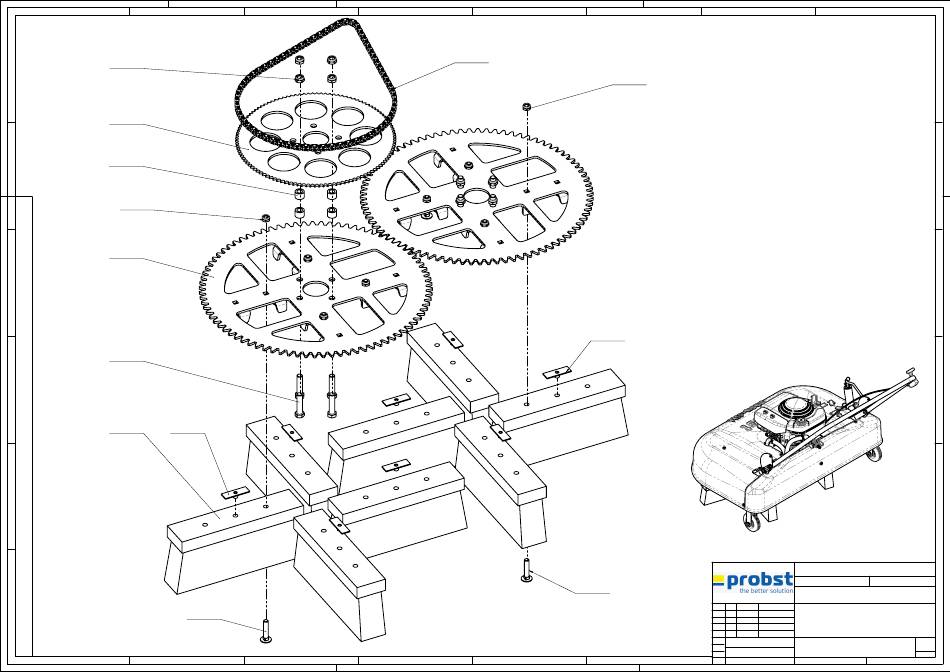 probst
the better solution